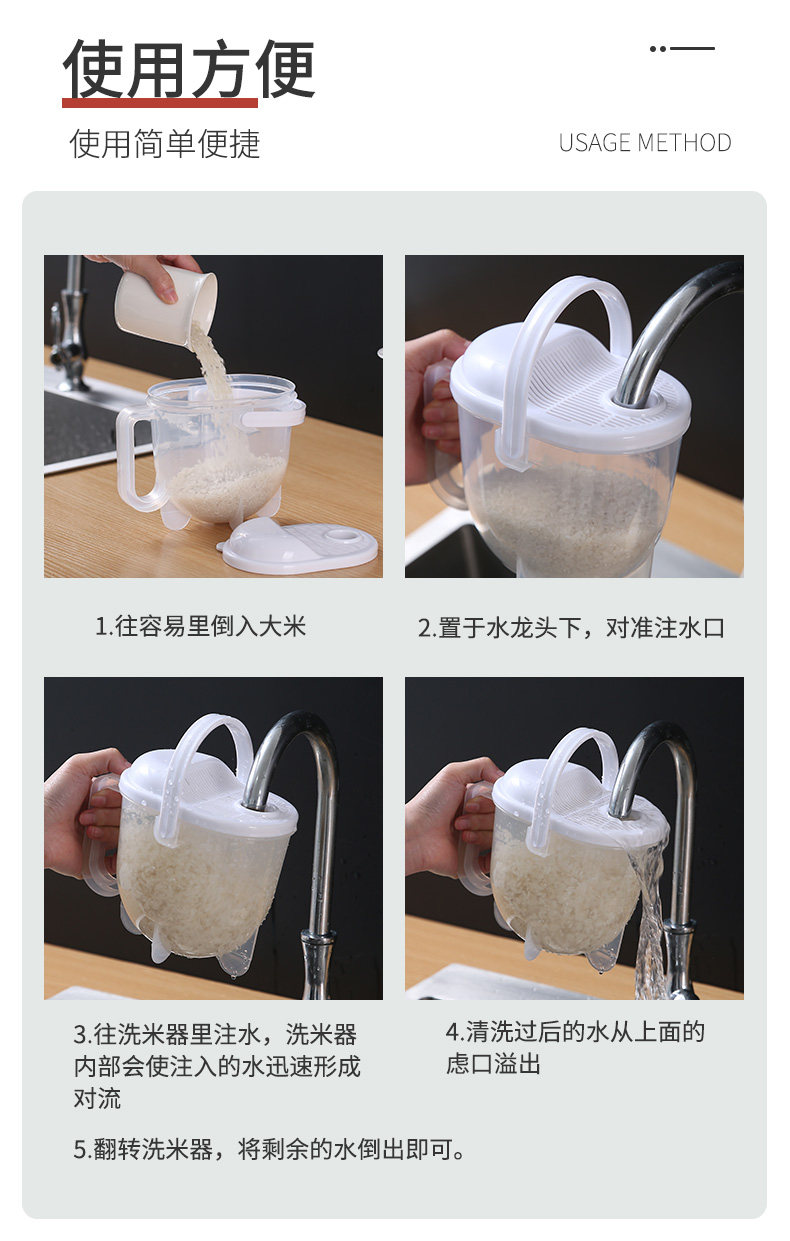 使用方便

使用简单便捷

USAGE METHOD

1.往容易里倒入大米

2.置于水龙头下，对准注水口

3.往洗米器里注水，洗米器内部会使注入的水迅速形成对流

4.清洗过后的水从上面的虑口溢出

5.翻转洗米器，将剩余的水倒出即可。