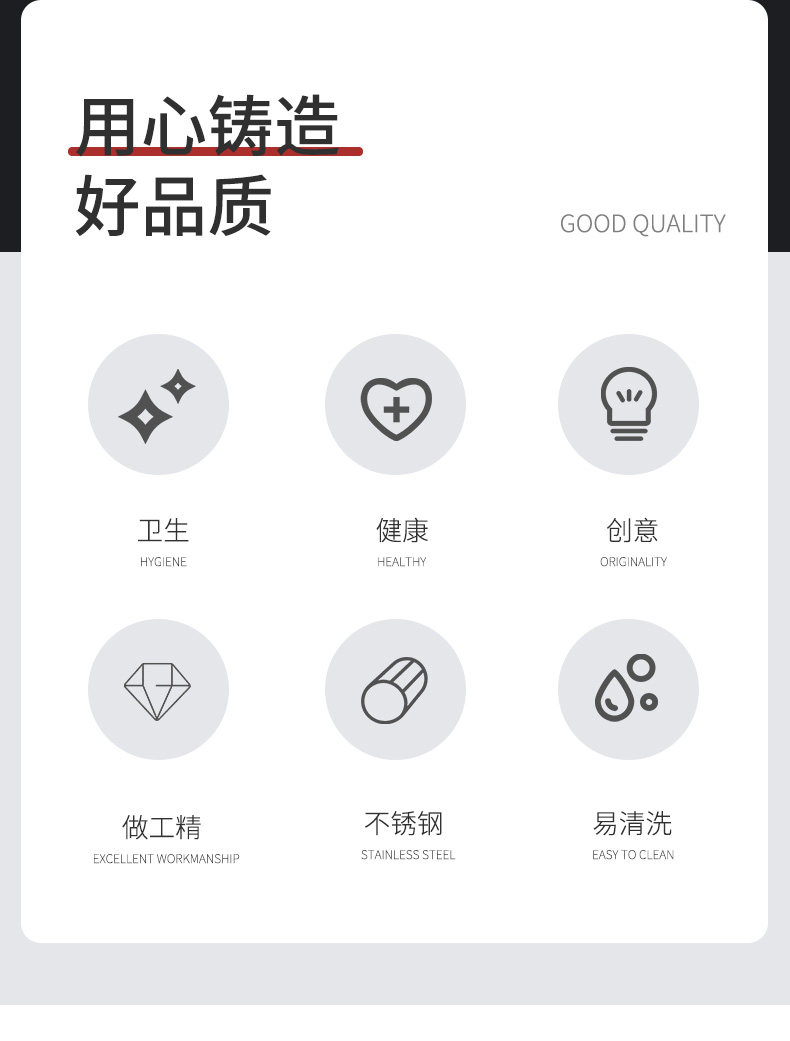 用心铸造
好品质

GOOD QUALITY

卫生
HYGIENE

健康
HEALTHY

创意
ORIGINALITY

做工精
EXCELLENT WORKMANSHIP

不锈钢
STAINLESS STEEL

易清洗
EASY TO CLEAN