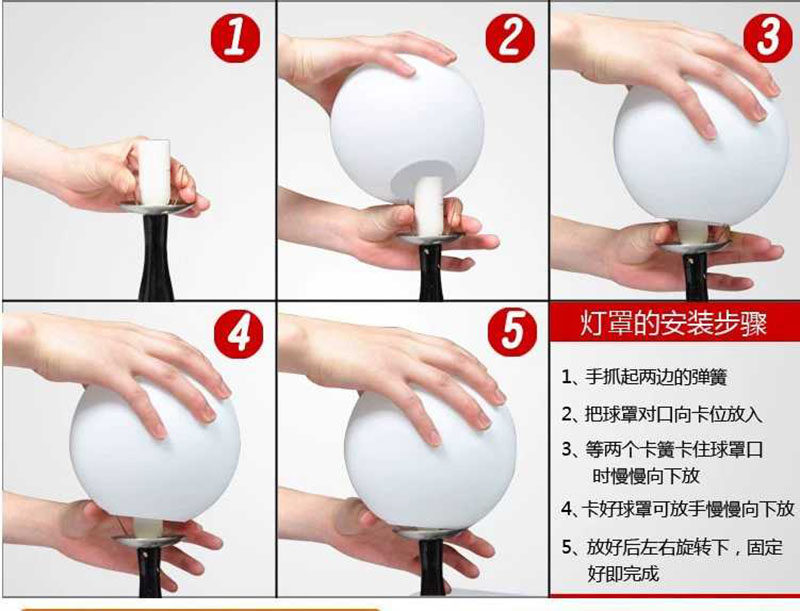 1

2

3

4

5

灯罩的安装步骤

1、手抓起两边的弹簧

2、把球罩对口向卡位放入

3、等两个卡簧卡住球罩口时慢慢向下放

4、卡好球罩可放手慢慢向下放

5、放好后左右旋转下，固定好即完成