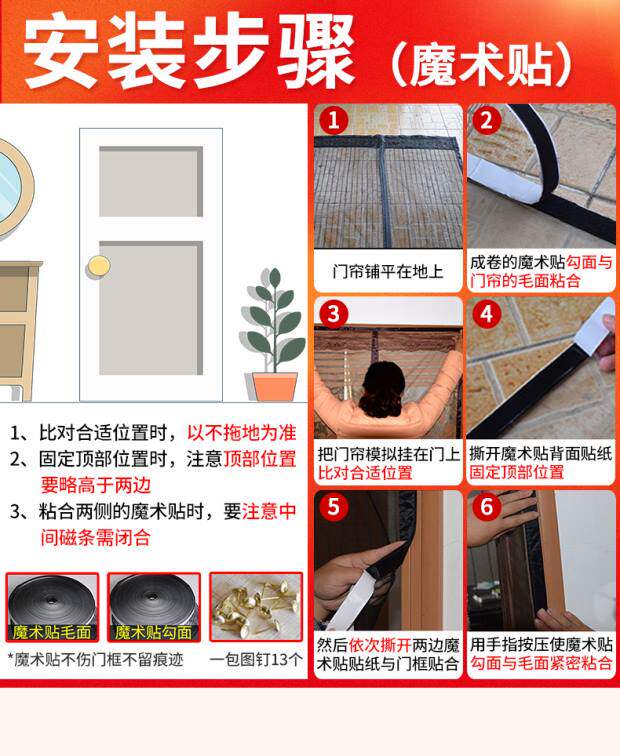 安装步骤（魔术贴）

1、比对合适位置时，以不拖地为准

2、固定顶部位置时，注意顶部位置要略高于两边

3、粘合两侧的魔术贴时，要注意中间磁条需闭合

魔术贴毛面

魔术贴勾面

*魔术贴不伤门框不留痕迹

一包图钉13个

1

门帘铺平在地上

2

成卷的魔术贴勾面与门帘的毛面粘合

3

把门帘模拟挂在门上比对合适位置

4

撕开魔术贴背面贴纸固定顶部位置

5

然后依次撕开两边魔术贴贴纸与门框贴合

6

用手指按压使魔术贴勾面与毛面紧密粘合