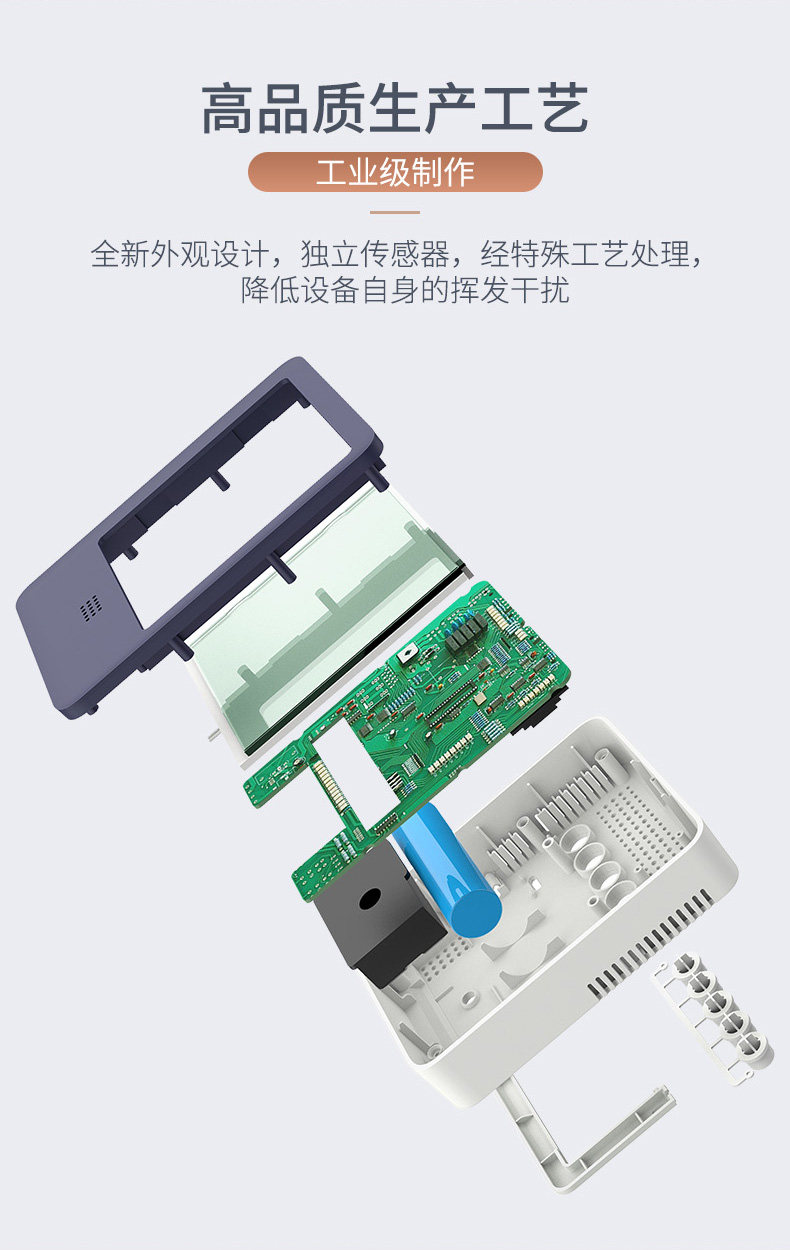 高品质生产工艺

工业级制作

全新外观设计，独立传感器，经特殊工艺处理，降低设备自身的挥发干扰