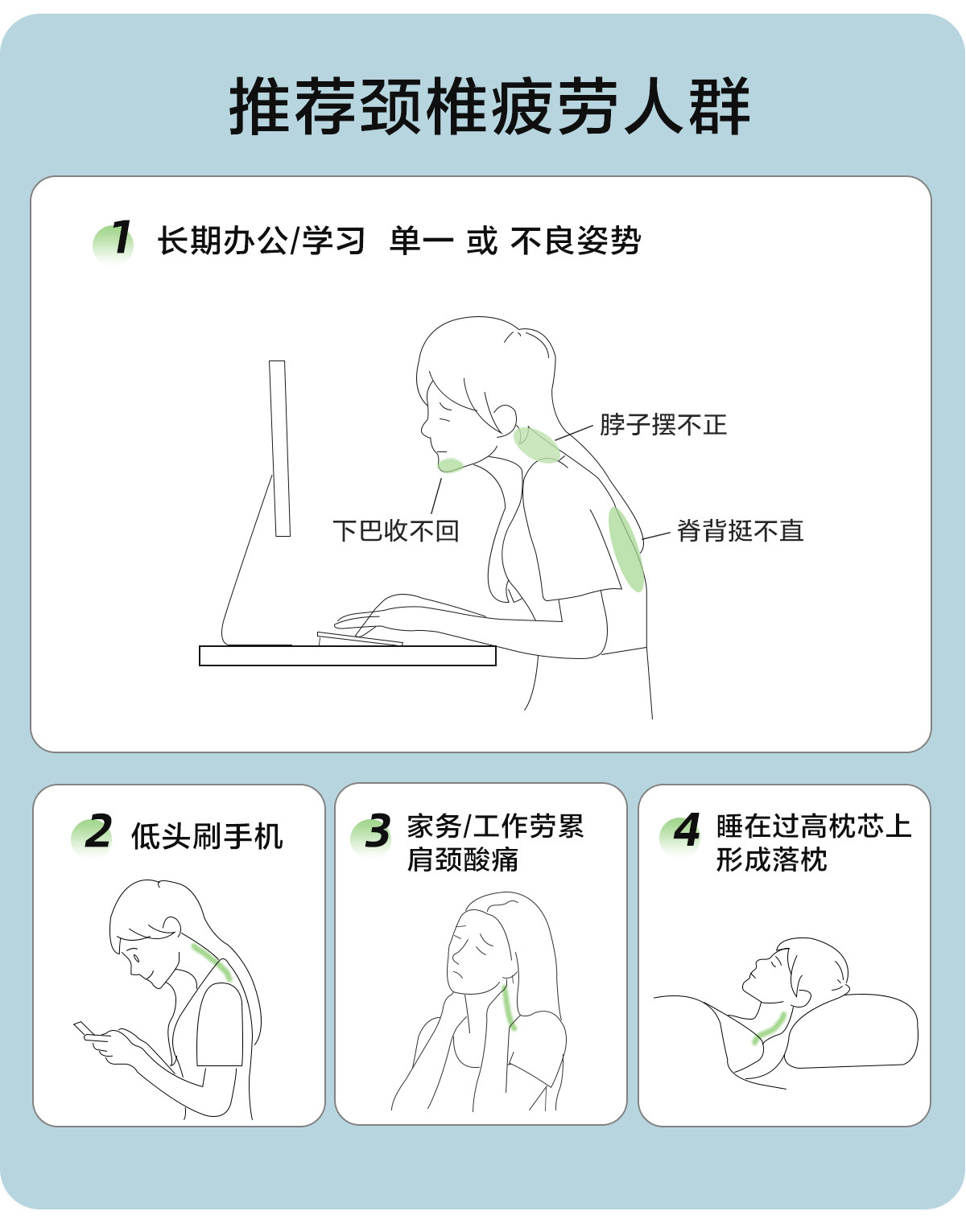 推荐颈椎疲劳人群

1 长期办公/学习 单一 或 不良姿势

脖子摆不正

下巴收不回

脊背挺不直

2 低头刷手机

3 家务/工作劳累 肩颈酸痛

4 睡在过高枕芯上 形成落枕