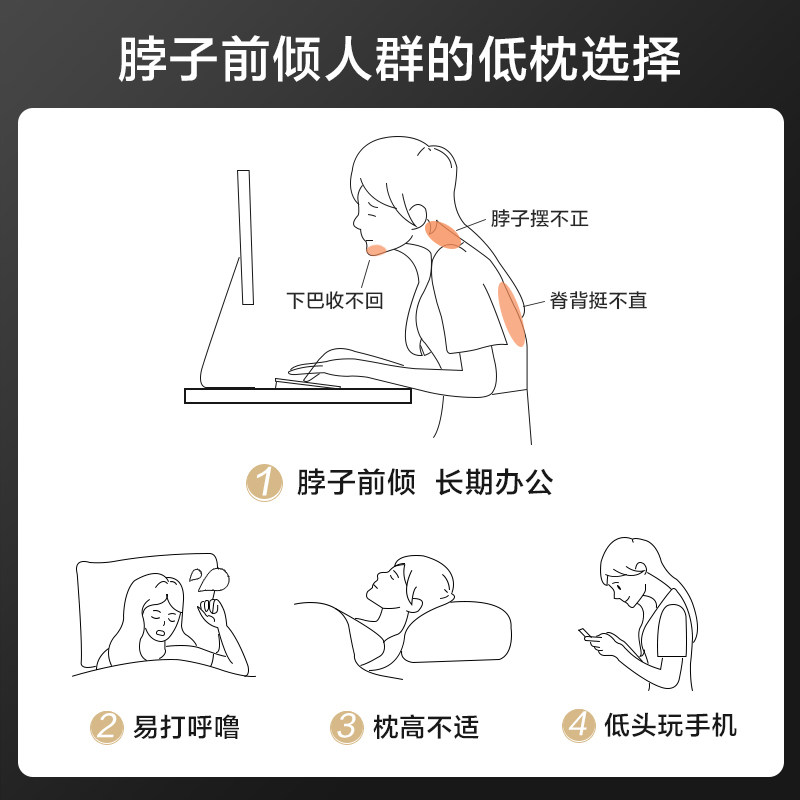 脖子前倾人群的低枕选择

脖子摆不正

下巴收不回

脊背挺不直

1 脖子前倾 长期办公

2 易打呼噜

3 枕高不适

4 低头玩手机