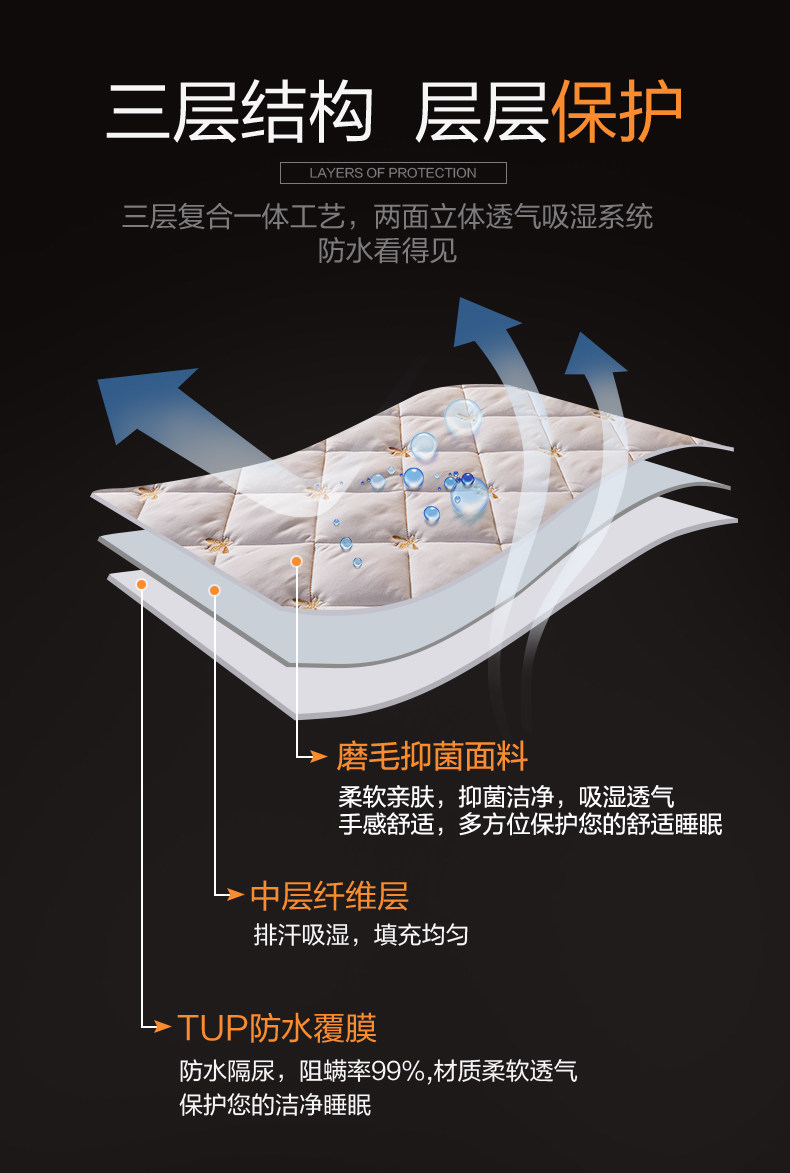 三层结构 层层保护

LAYERS OF PROTECTION

三层复合一体工艺，两面立体透气吸湿系统
防水看得见

磨毛抑菌面料
柔软亲肤，抑菌洁净，吸湿透气
手感舒适，多方位保护您的舒适睡眠

中层纤维层
排汗吸湿，填充均匀

TUP防水覆膜
防水隔尿，阻螨率99%,材质柔软透气
保护您的洁净睡眠