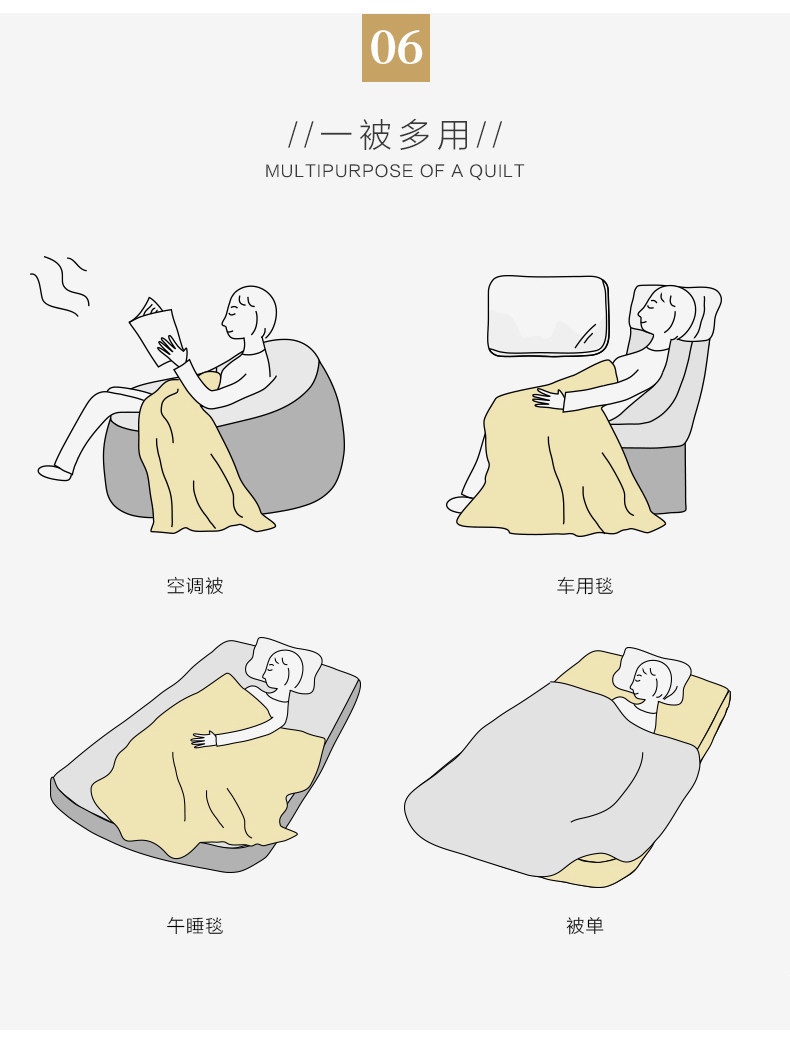 06

//一被多用//

MULTIPURPOSE OF A QUILT

空调被

车用毯

午睡毯

被单