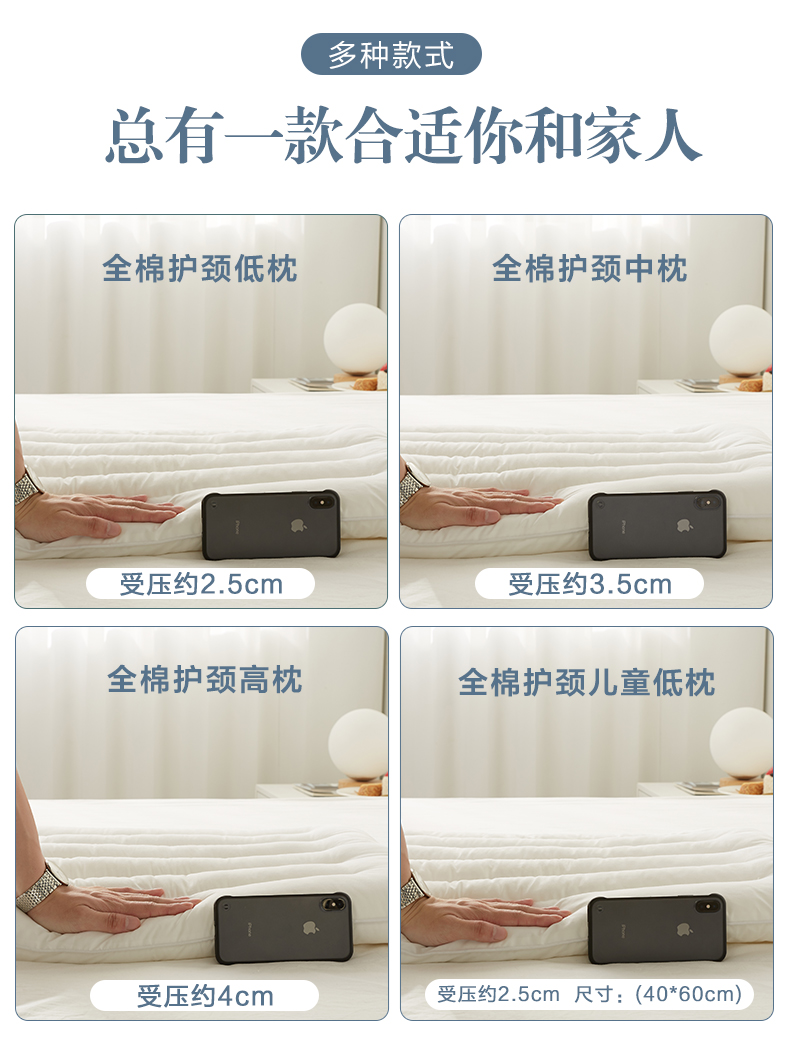 多种款式

总有一款合适你和家人

全棉护颈低枕

受压约2.5cm

全棉护颈中枕

受压约3.5cm

全棉护颈高枕

受压约4cm

全棉护颈儿童低枕

受压约2.5cm 尺寸：(40*60cm)