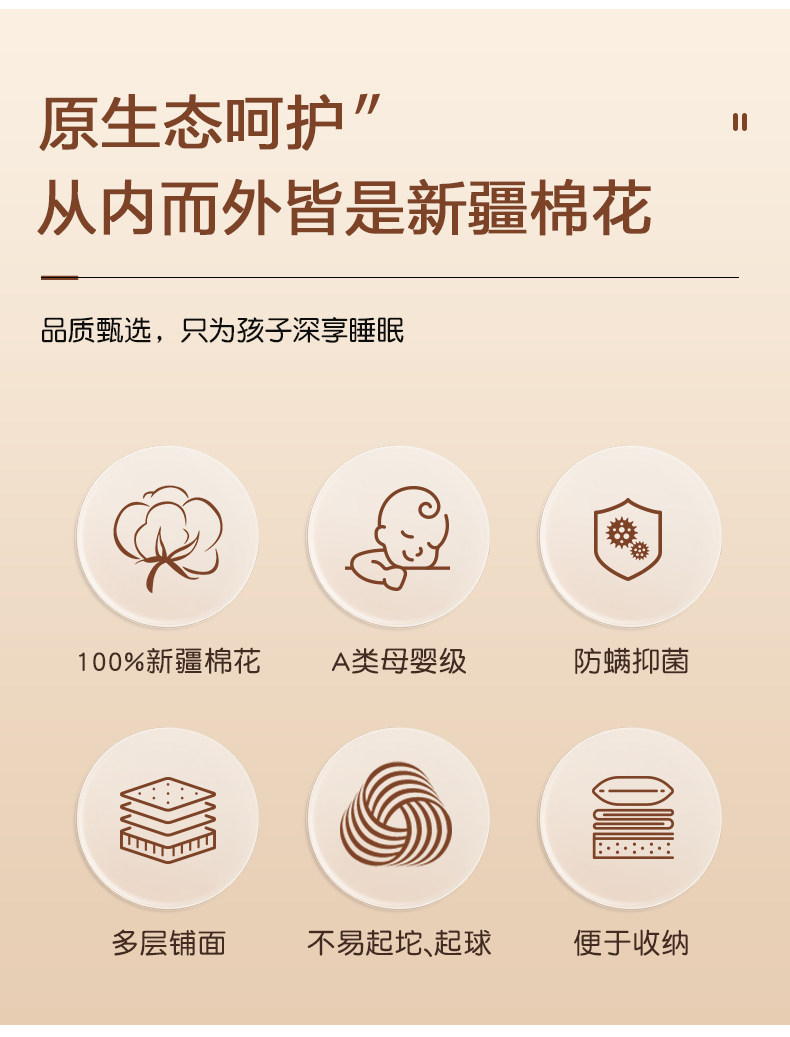 原生态呵护”
从内而外皆是新疆棉花

品质甄选，只为孩子深享睡眠

100%新疆棉花
A类母婴级
防螨抑菌

多层铺面
不易起坨、起球
便于收纳