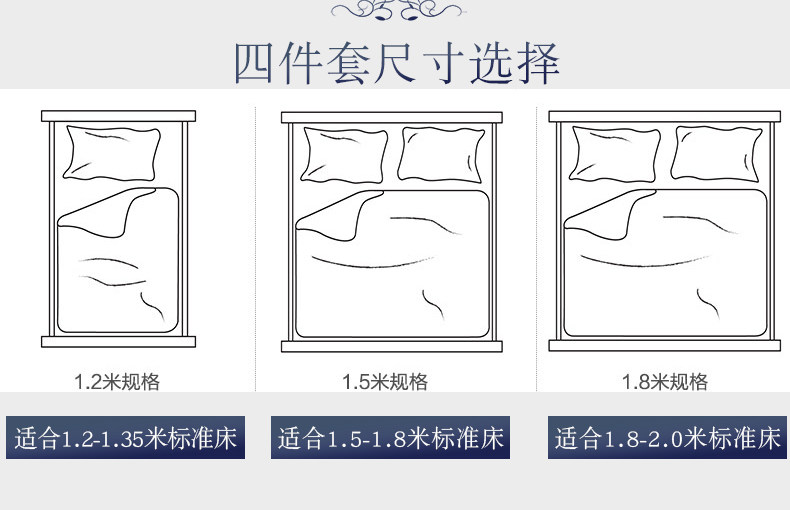 四件套尺寸选择

1.2米规格

适合1.2-1.35米标准床

1.5米规格

适合1.5-1.8米标准床

1.8米规格

适合1.8-2.0米标准床