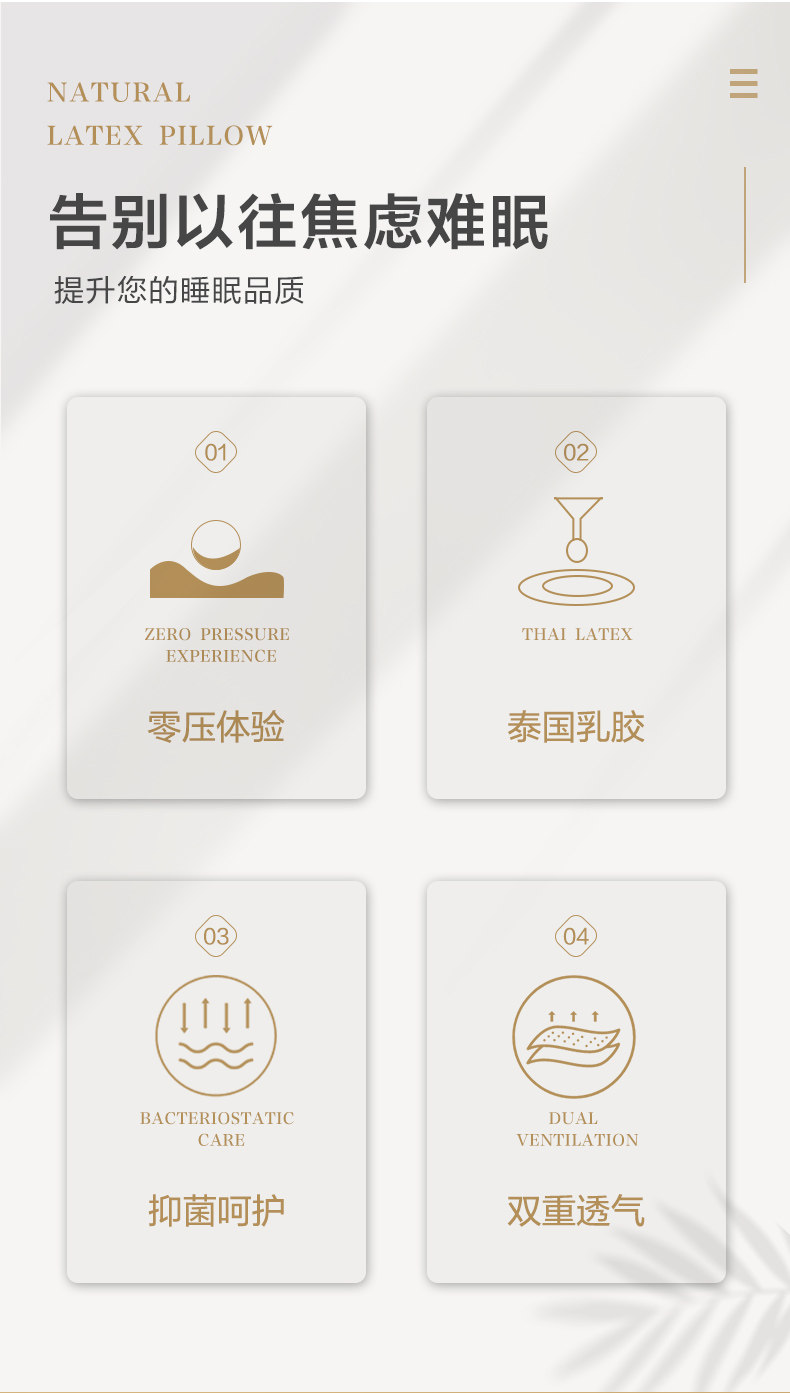 NATURAL
LATEX PILLOW

告别以往焦虑难眠

提升您的睡眠品质

01

ZERO PRESSURE
EXPERIENCE

零压体验

02

THAI LATEX

泰国乳胶

03

BACTERIOSTATIC
CARE

抑菌呵护

04

DUAL
VENTILATION

双重透气