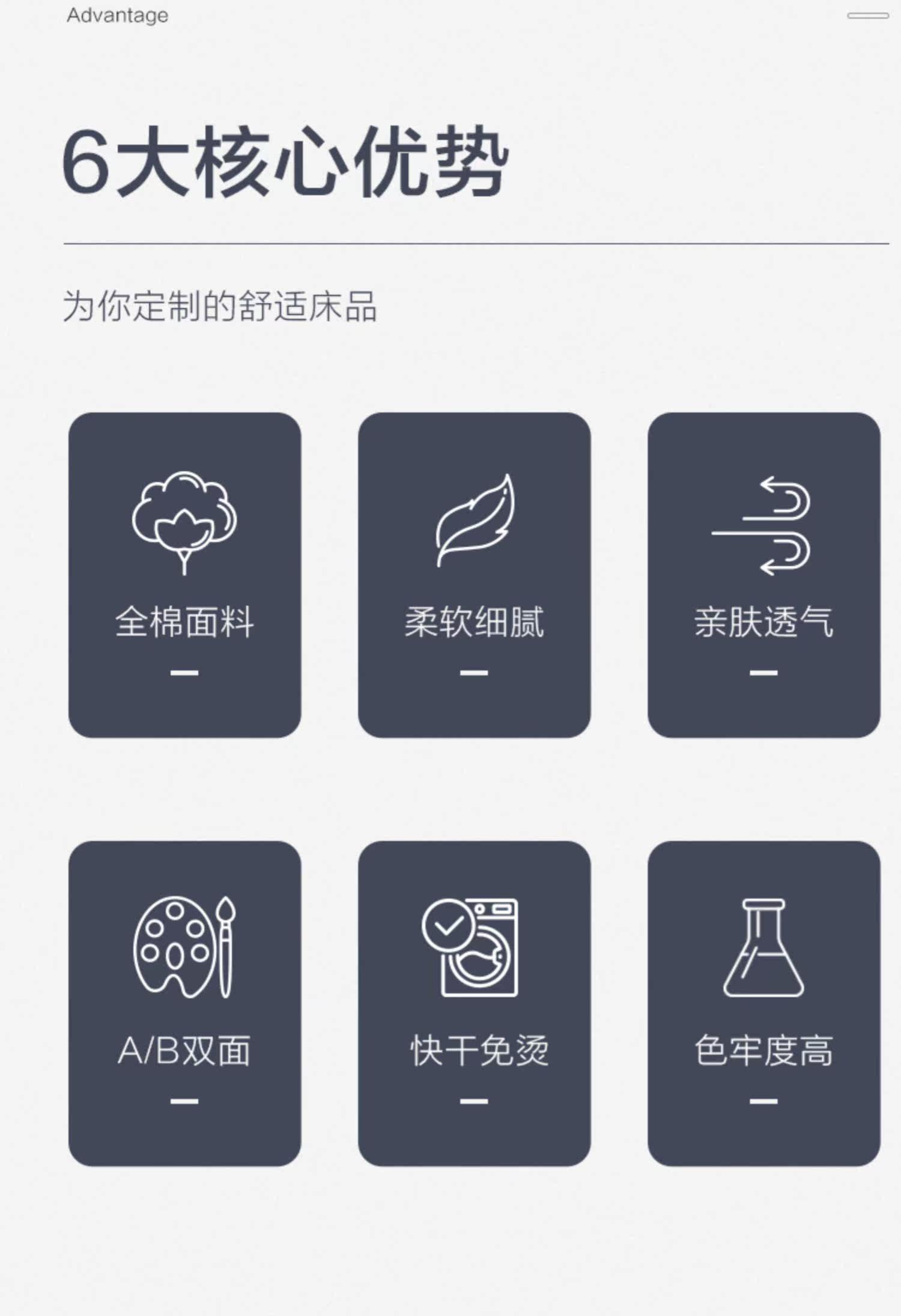 Advantage

6大核心优势

为你定制的舒适床品

全棉面料

柔软细腻

亲肤透气

A/B双面

快干免烫

色牢度高