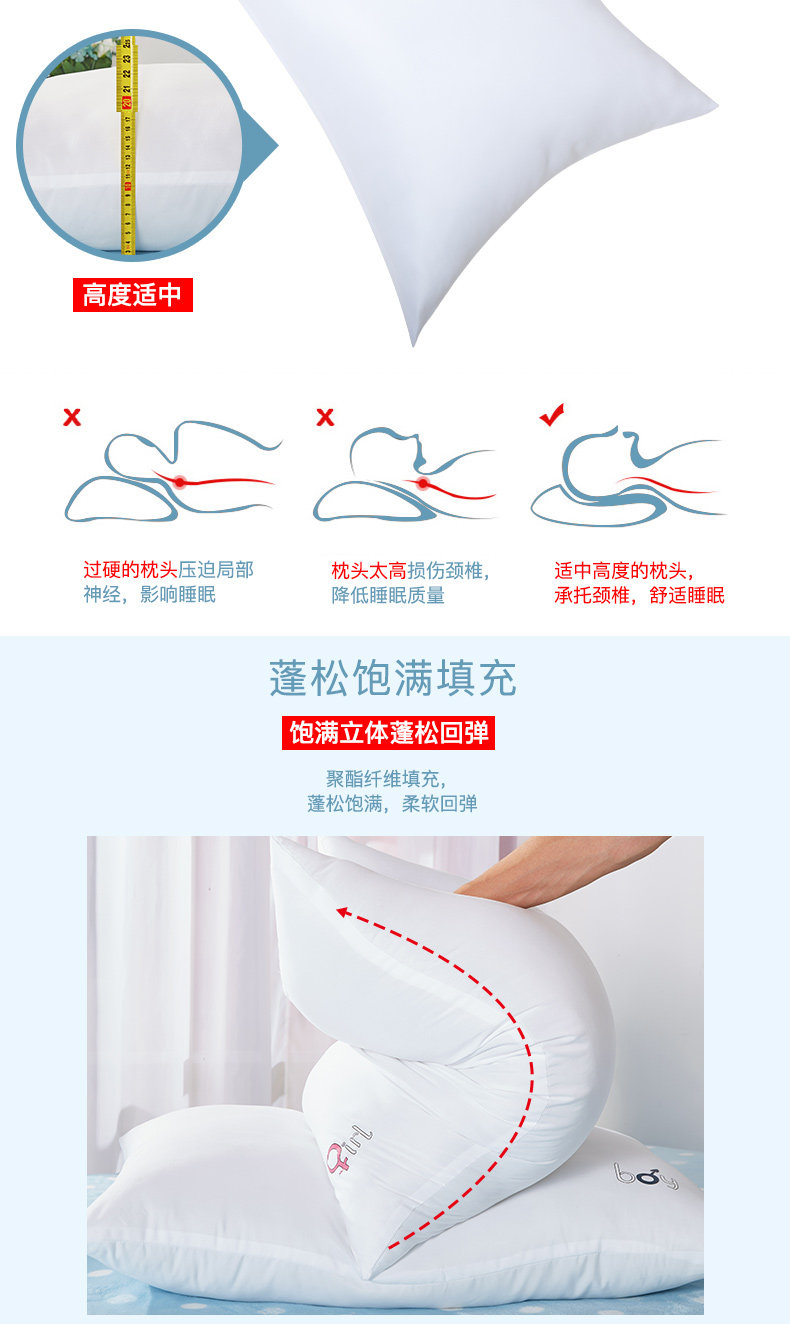 高度适中

过硬的枕头压迫局部神经，影响睡眠

枕头太高损伤颈椎，降低睡眠质量

适中高度的枕头，承托颈椎，舒适睡眠

蓬松饱满填充

饱满立体蓬松回弹

聚酯纤维填充，蓬松饱满，柔软回弹

girl

boy