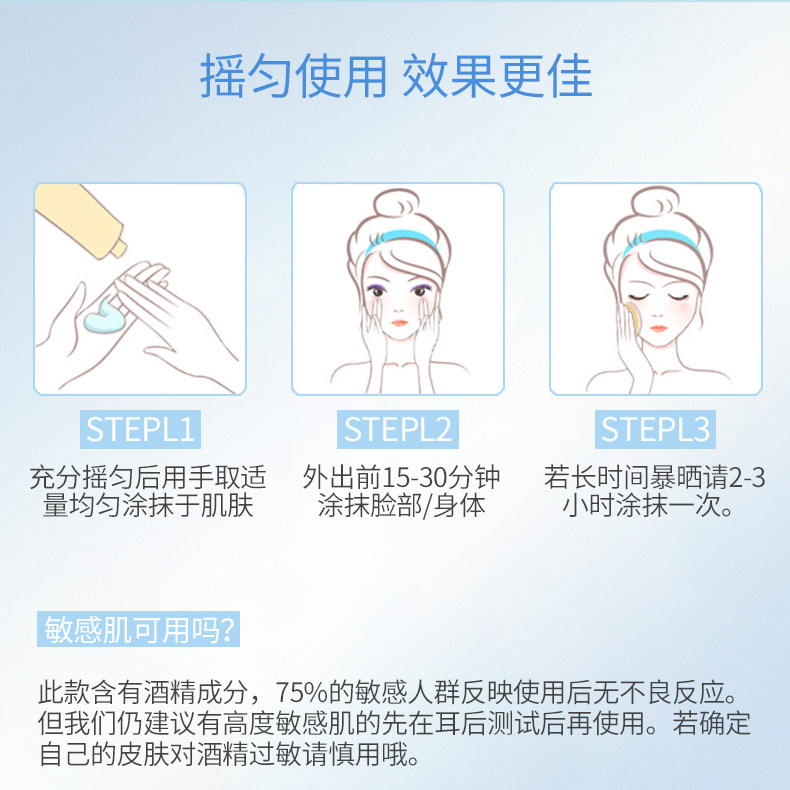 摇匀使用 效果更佳

STEPL1
充分摇匀后用手取适量均匀涂抹于肌肤

STEPL2
外出前15-30分钟涂抹脸部/身体

STEPL3
若长时间暴晒请2-3小时涂抹一次。

敏感肌可用吗?

此款含有酒精成分，75%的敏感人群反映使用后无不良反应。但我们仍建议有高度敏感肌的先在耳后测试后再使用。若确定自己的皮肤对酒精过敏请慎用哦。