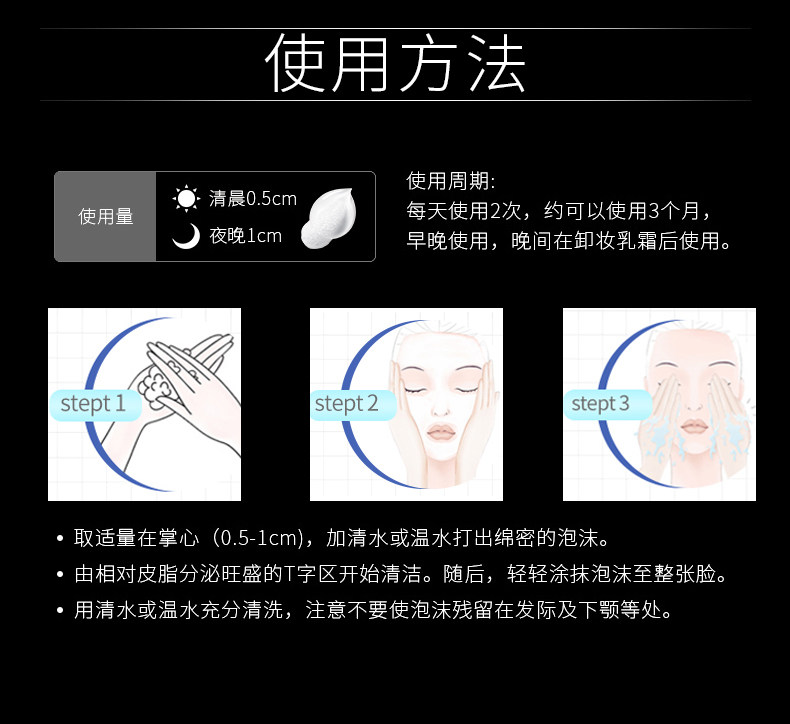 使用方法

使用量

清晨0.5cm

夜晚1cm

使用周期:
每天使用2次，约可以使用3个月，
早晚使用，晚间在卸妆乳霜后使用。

stept 1

stept 2

stept 3

• 取适量在掌心（0.5-1cm），加清水或温水打出绵密的泡沫。
• 由相对皮脂分泌旺盛的T字区开始清洁。随后，轻轻涂抹泡沫至整张脸。
• 用清水或温水充分清洗，注意不要使泡沫残留在发际及下颚等处。