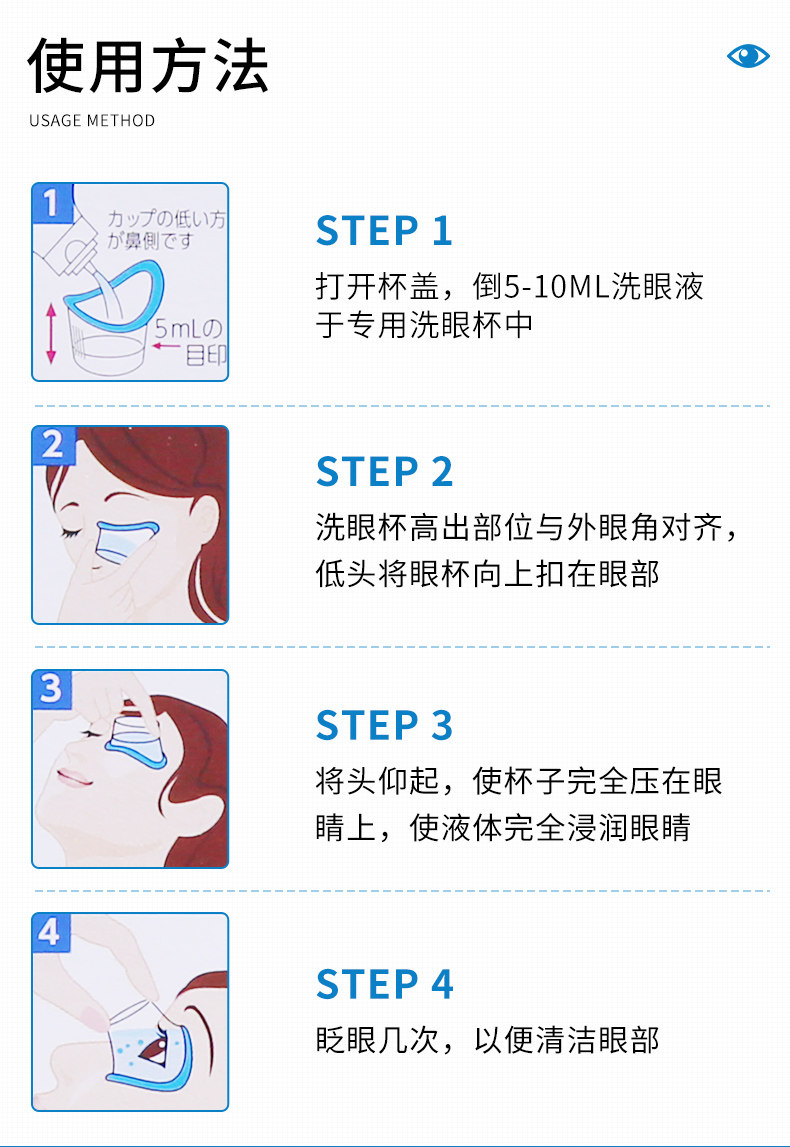 使用方法
USAGE METHOD

1
カップの低い方が鼻側です
5mLの目印

STEP 1
打开杯盖，倒5-10ML洗眼液于专用洗眼杯中

2

STEP 2
洗眼杯高出部位与外眼角对齐，低头将眼杯向上扣在眼部

3

STEP 3
将头仰起，使杯子完全压在眼睛上，使液体完全浸润眼睛

4

STEP 4
眨眼几次，以便清洁眼部