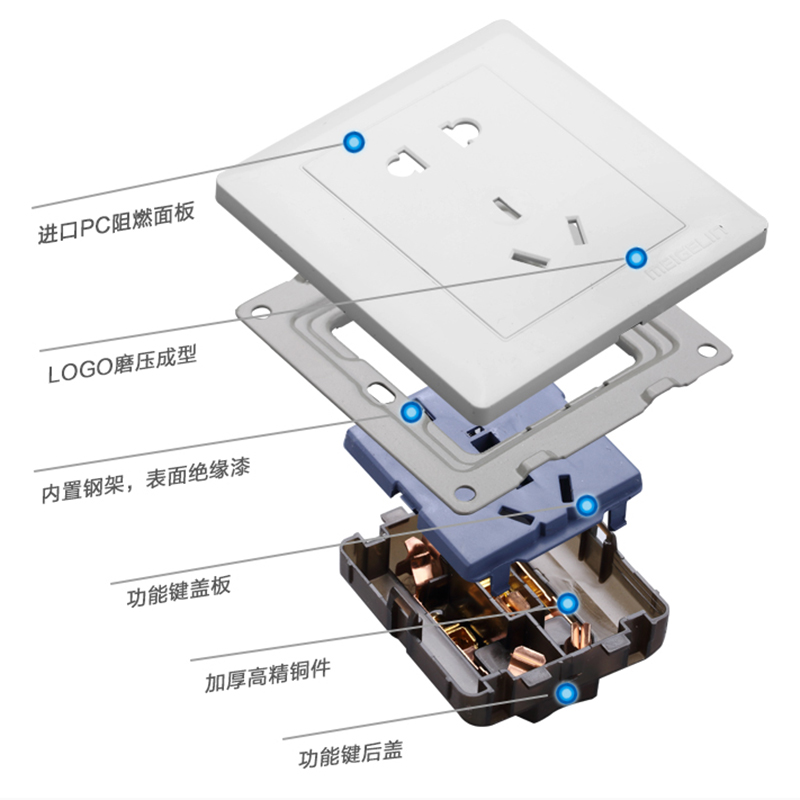 进口PC阻燃面板

MEIGELIN

LOGO磨压成型

内置钢架，表面绝缘漆

功能键盖板

加厚高精铜件

功能键后盖