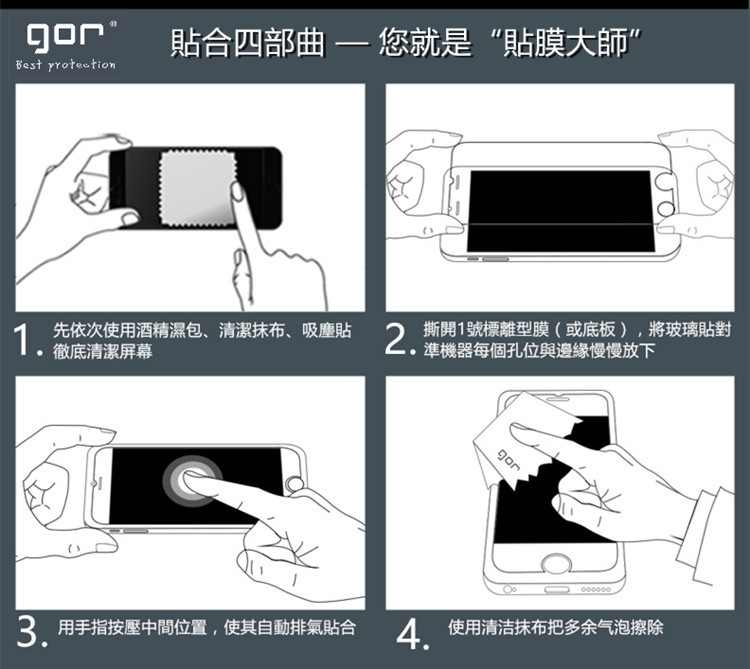 gor®
Best protection

貼合四部曲 — 您就是“貼膜大師”

1. 先依次使用酒精濕包、清潔抹布、吸塵貼徹底清潔屏幕

2. 撕開1號標離型膜（或底板），將玻璃貼對準機器每個孔位與邊緣慢慢放下

3. 用手指按壓中間位置，使其自動排氣貼合

gor

4. 使用清洁抹布把多余气泡擦除