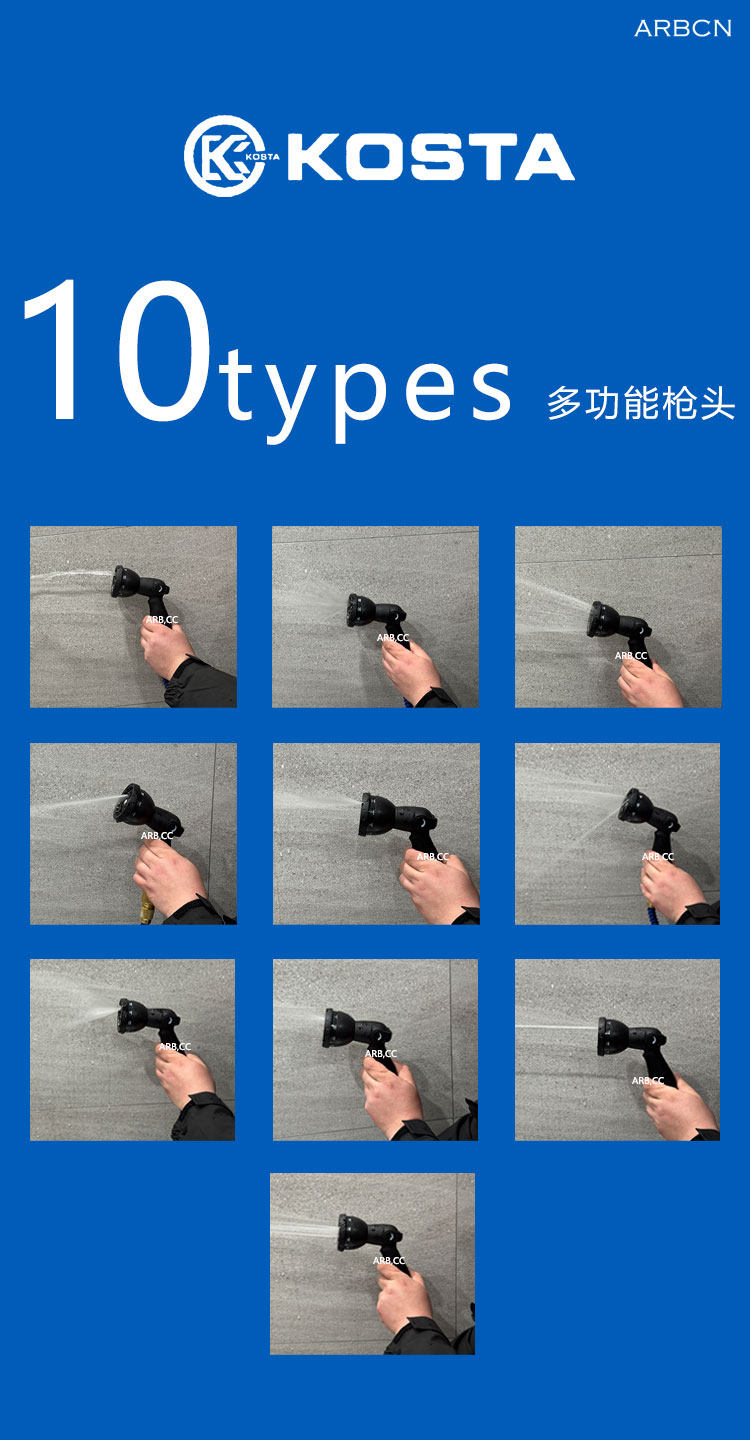 ARBCN

KOSTA KOSTA

10types 多功能枪头

ARB.CC

ARB.CC

ARB.CC

ARB.CC

ARB.CC

ARB.CC

ARB.CC

ARB.CC

ARB.CC

ARB.CC