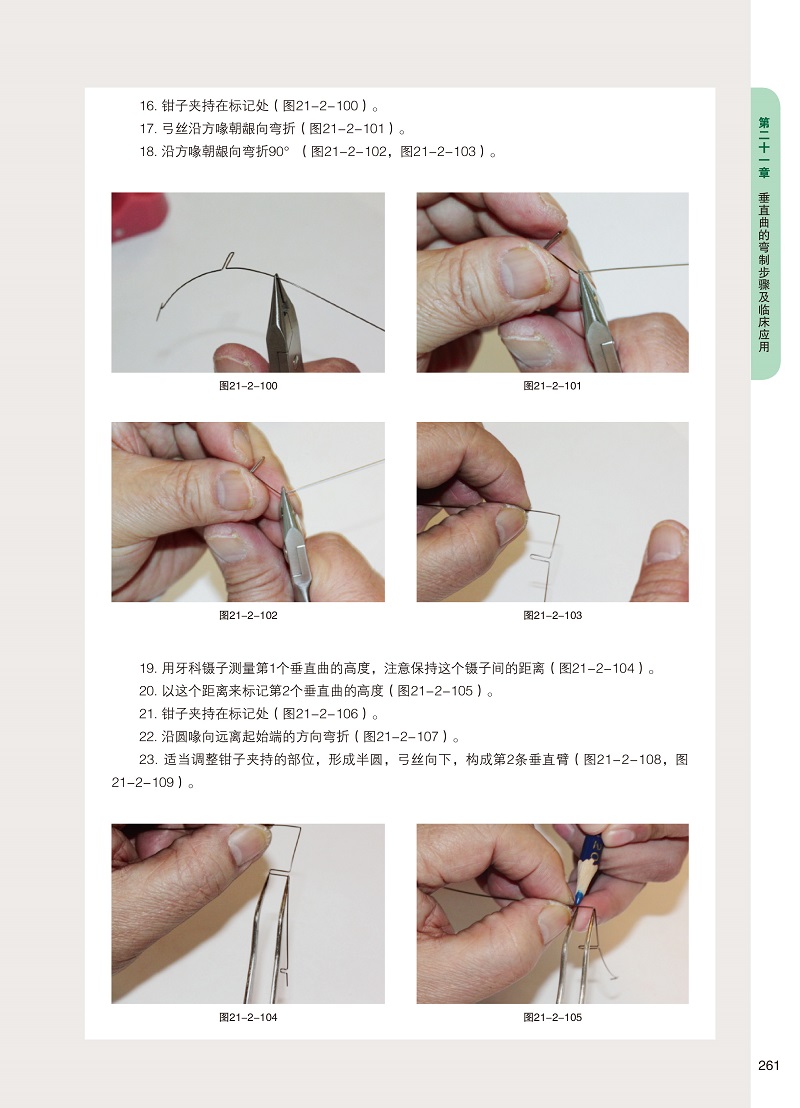 16. 钳子夹持在标记处（图21-2-100）。

17. 弓丝沿方喙朝龈向弯折（图21-2-101）。

18. 沿方喙朝龈向弯折90°（图21-2-102，图21-2-103）。

图21-2-100

图21-2-101

图21-2-102

图21-2-103

19. 用牙科镊子测量第1个垂直曲的高度，注意保持这个镊子间的距离（图21-2-104）。

20. 以这个距离来标记第2个垂直曲的高度（图21-2-105）。

21. 钳子夹持在标记处（图21-2-106）。

22. 沿圆喙向远离起始端的方向弯折（图21-2-107）。

23. 适当调整钳子夹持的部位，形成半圆，弓丝向下，构成第2条垂直臂（图21-2-108，图21-2-109）。

图21-2-104

图21-2-105

第二十一章 垂直曲的弯制步骤及临床应用

261