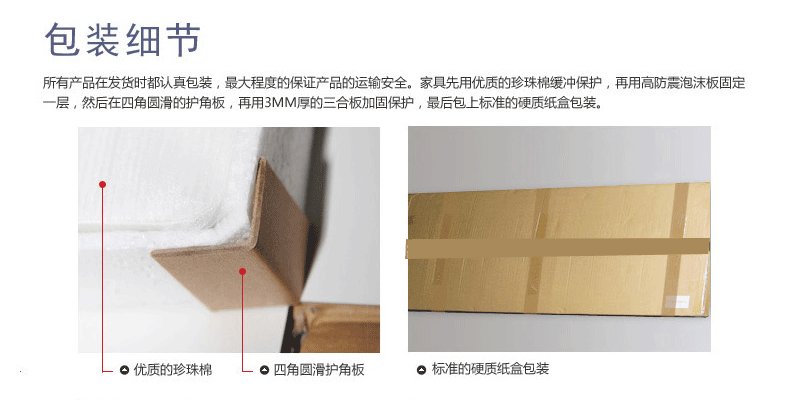 包装细节

所有产品在发货时都认真包装，最大程度的保证产品的运输安全。家具先用优质的珍珠棉缓冲保护，再用高防震泡沫板固定一层，然后在四角圆滑的护角板，再用3MM厚的三合板加固保护，最后包上标准的硬质纸盒包装。

优质的珍珠棉

四角圆滑护角板

标准的硬质纸盒包装