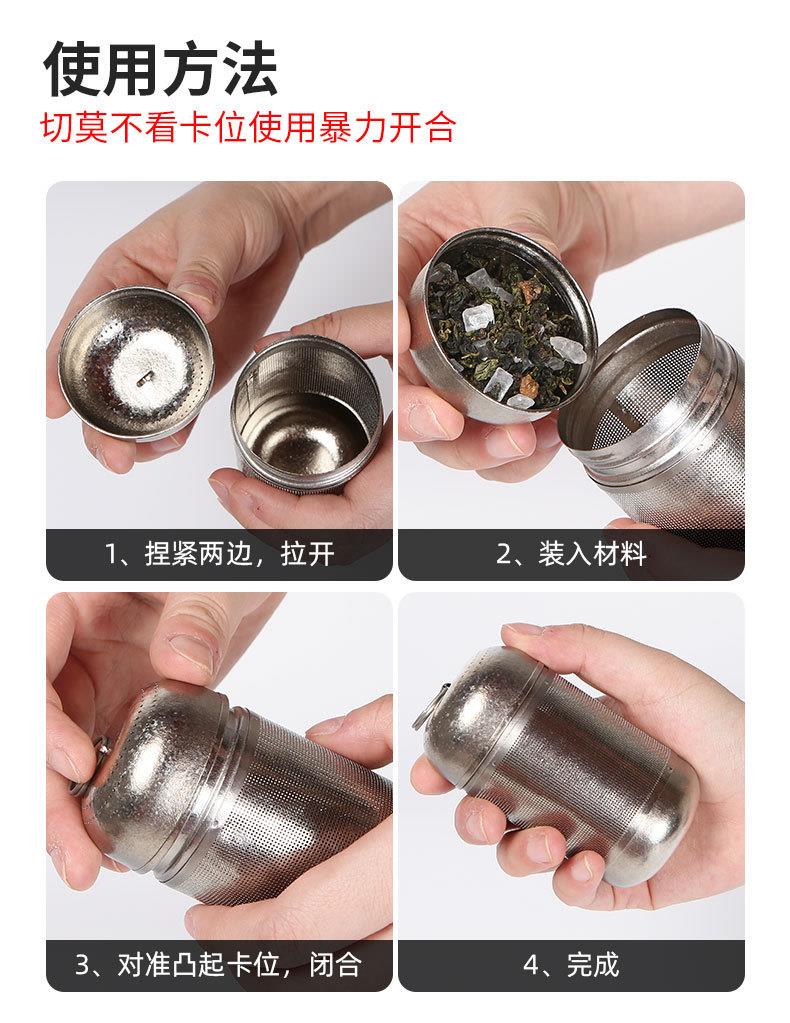 使用方法
切莫不看卡位使用暴力开合

1、捏紧两边，拉开

2、装入材料

3、对准凸起卡位，闭合

4、完成