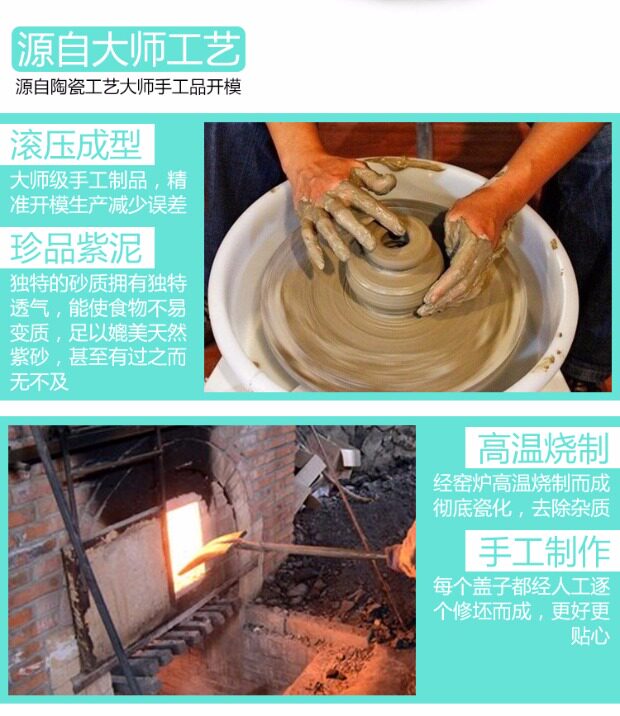 源自大师工艺

源自陶瓷工艺大师手工品开模

滚压成型

大师级手工制品，精准开模生产减少误差

珍品紫泥

独特的砂质拥有独特透气，能使食物不易变质，足以媲美天然紫砂，甚至有过之而无不及

高温烧制

经窑炉高温烧制而成彻底瓷化，去除杂质

手工制作

每个盖子都经人工逐个修坯而成，更好更贴心