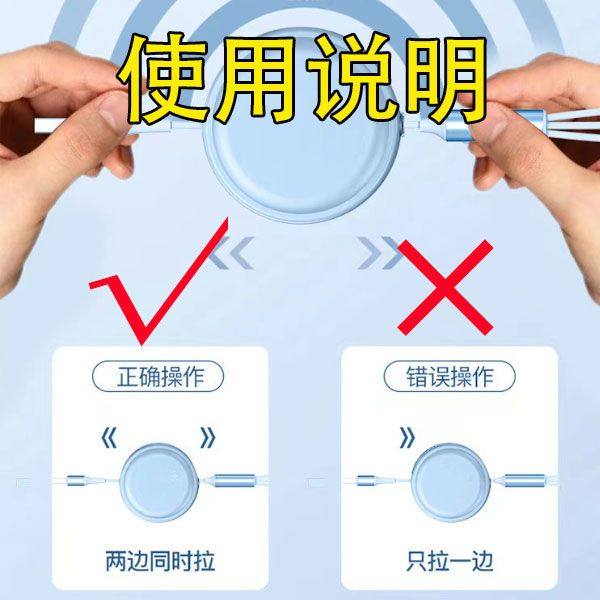 使用说明

正确操作

两边同时拉

错误操作

只拉一边