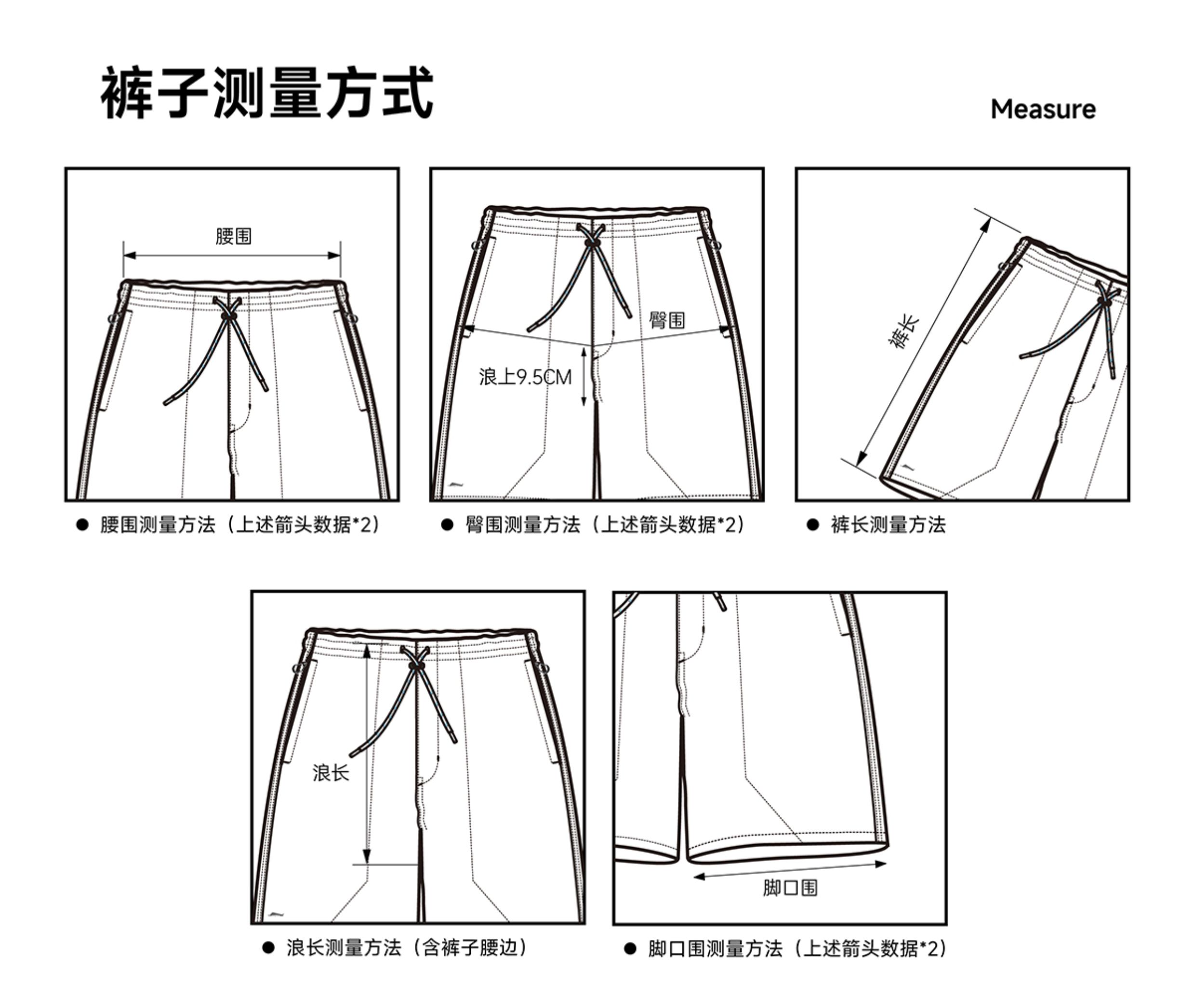 裤子测量方式

Measure

腰围

● 腰围测量方法（上述箭头数据*2）

臀围

浪上9.5CM

● 臀围测量方法（上述箭头数据*2）

裤长

● 裤长测量方法

浪长

● 浪长测量方法（含裤子腰边）

脚口围

● 脚口围测量方法（上述箭头数据*2）