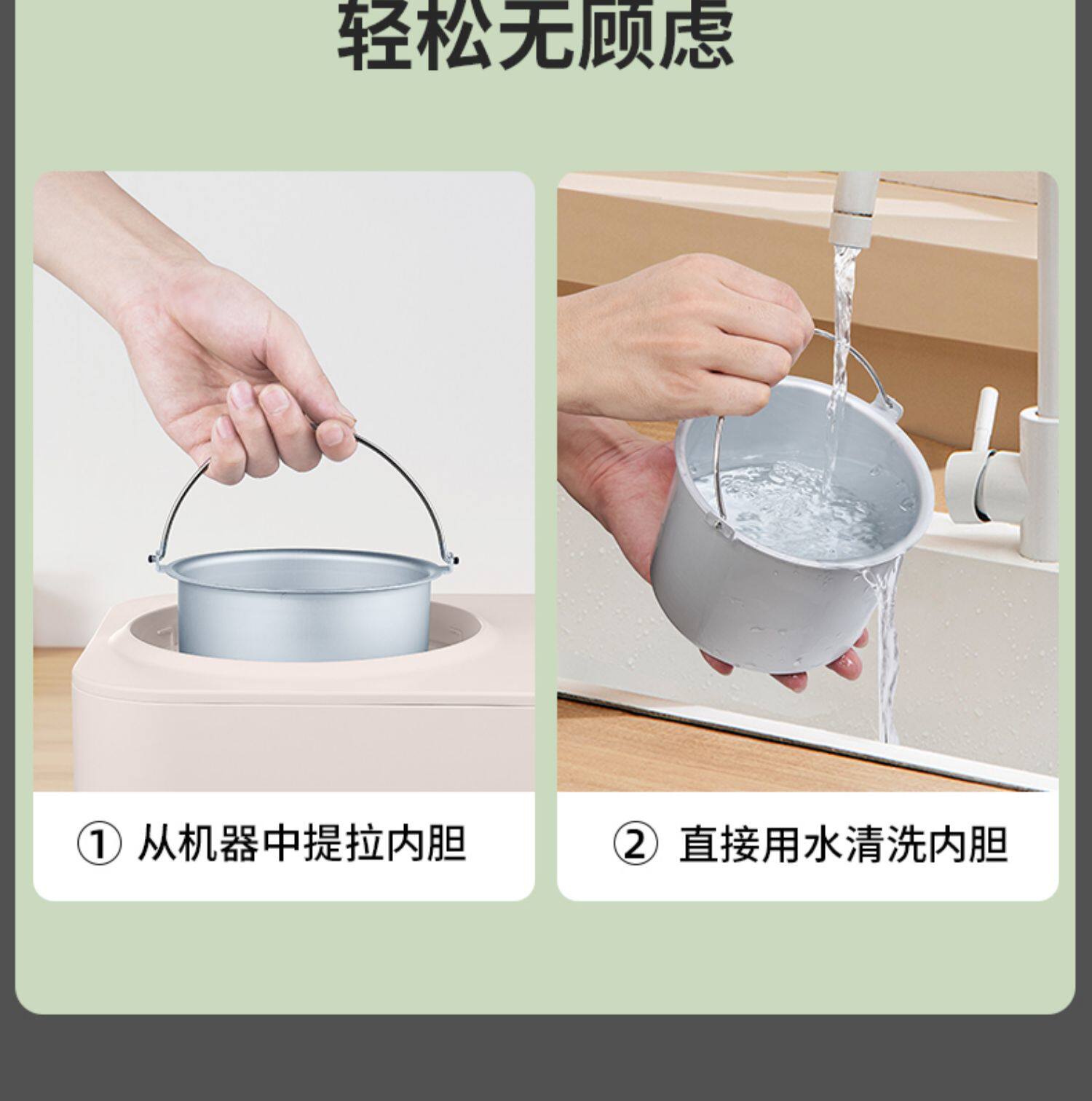 轻松无顾虑

① 从机器中提拉内胆

② 直接用水清洗内胆