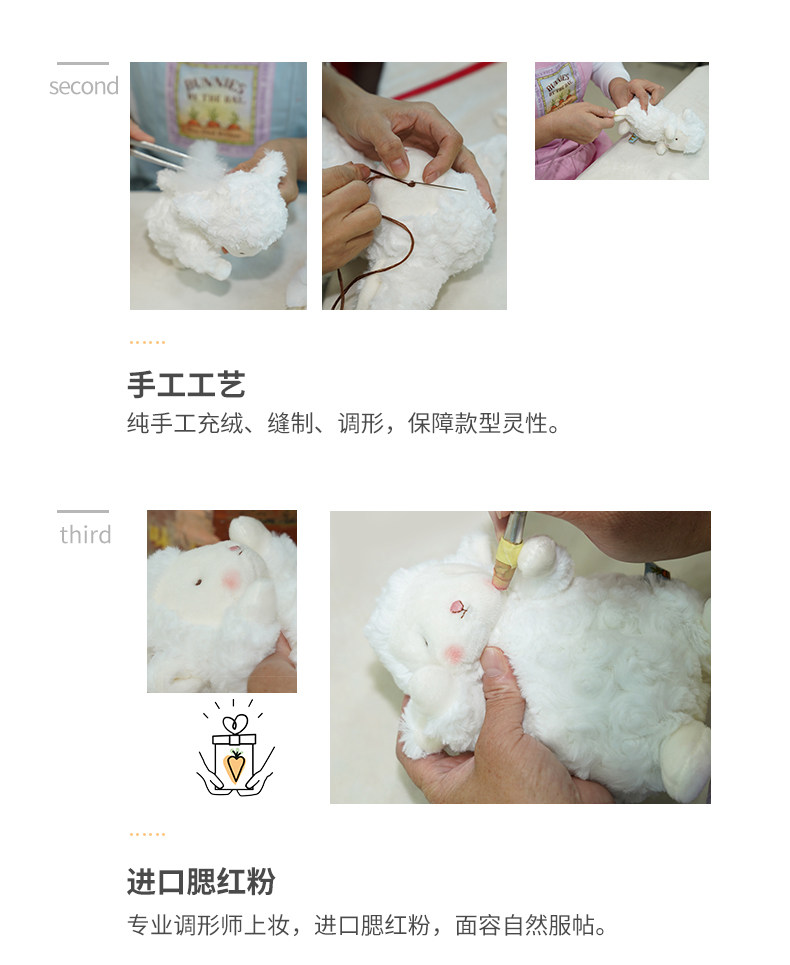 second

BUNNIES BY THE BAY

BUNNIES BY THE BAY

手工工艺

纯手工充绒、缝制、调形，保障款型灵性。

third

进口腮红粉

专业调形师上妆，进口腮红粉，面容自然服帖。