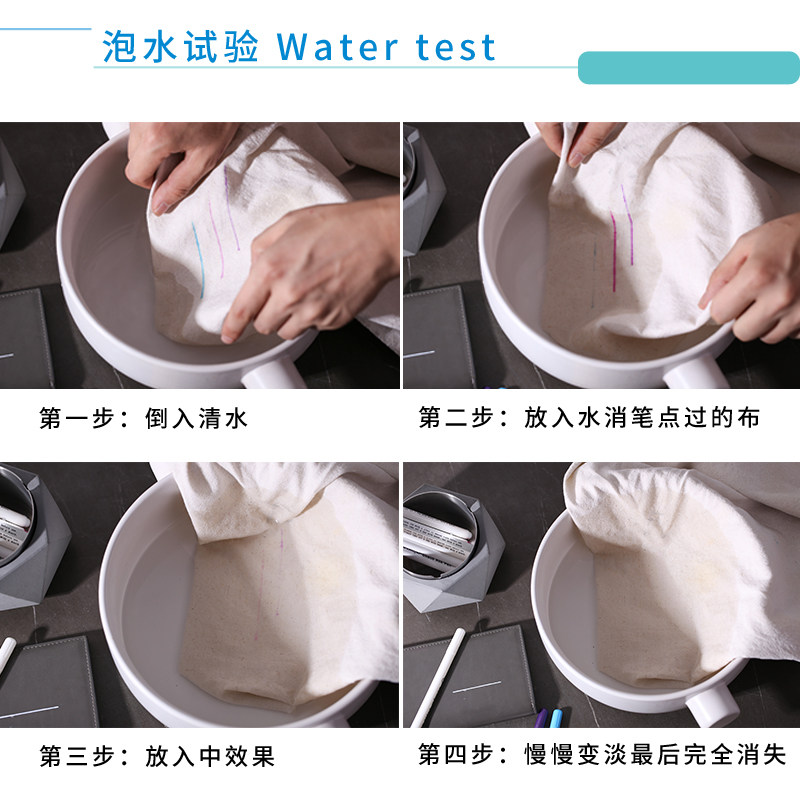 泡水试验 Water test

第一步：倒入清水

第二步：放入水消笔点过的布

第三步：放入中效果

第四步：慢慢变淡最后完全消失