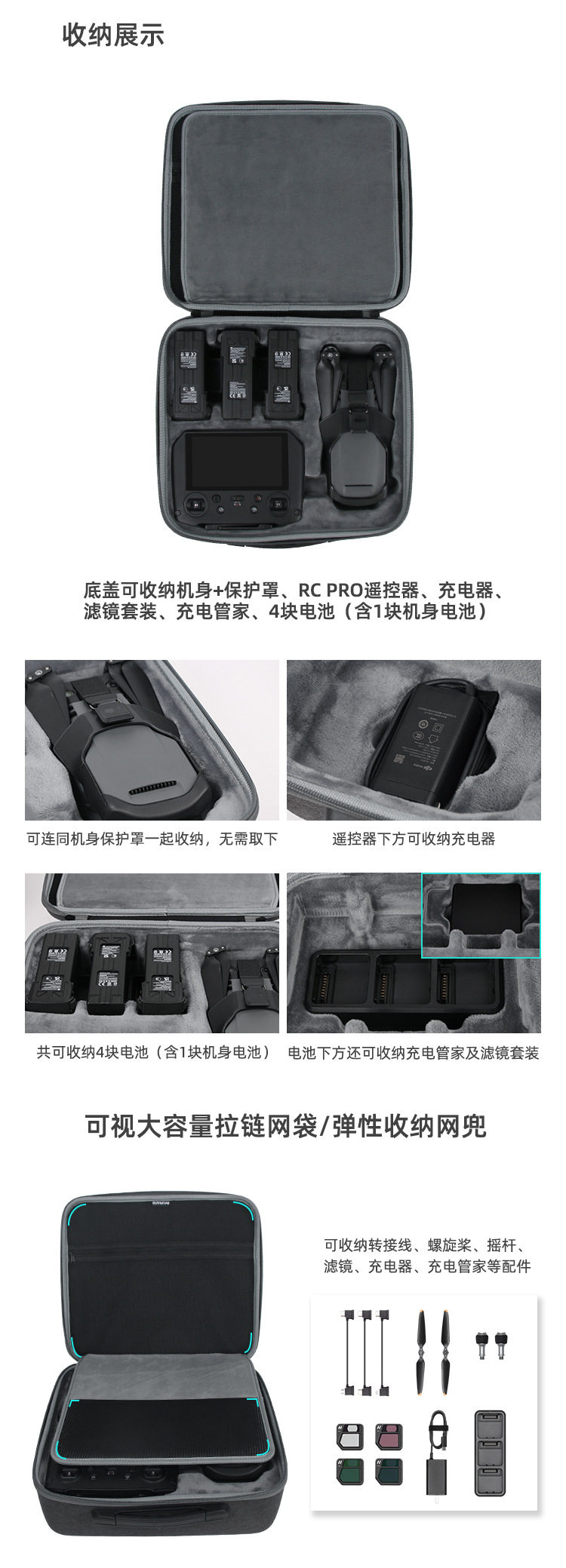 收纳展示

底盖可收纳机身+保护罩、RC PRO遥控器、充电器、滤镜套装、充电管家、4块电池（含1块机身电池）

可连同机身保护罩一起收纳，无需取下

遥控器下方可收纳充电器

共可收纳4块电池（含1块机身电池）

电池下方还可收纳充电管家及滤镜套装

可视大容量拉链网袋/弹性收纳网兜

可收纳转接线、螺旋桨、摇杆、滤镜、充电器、充电管家等配件