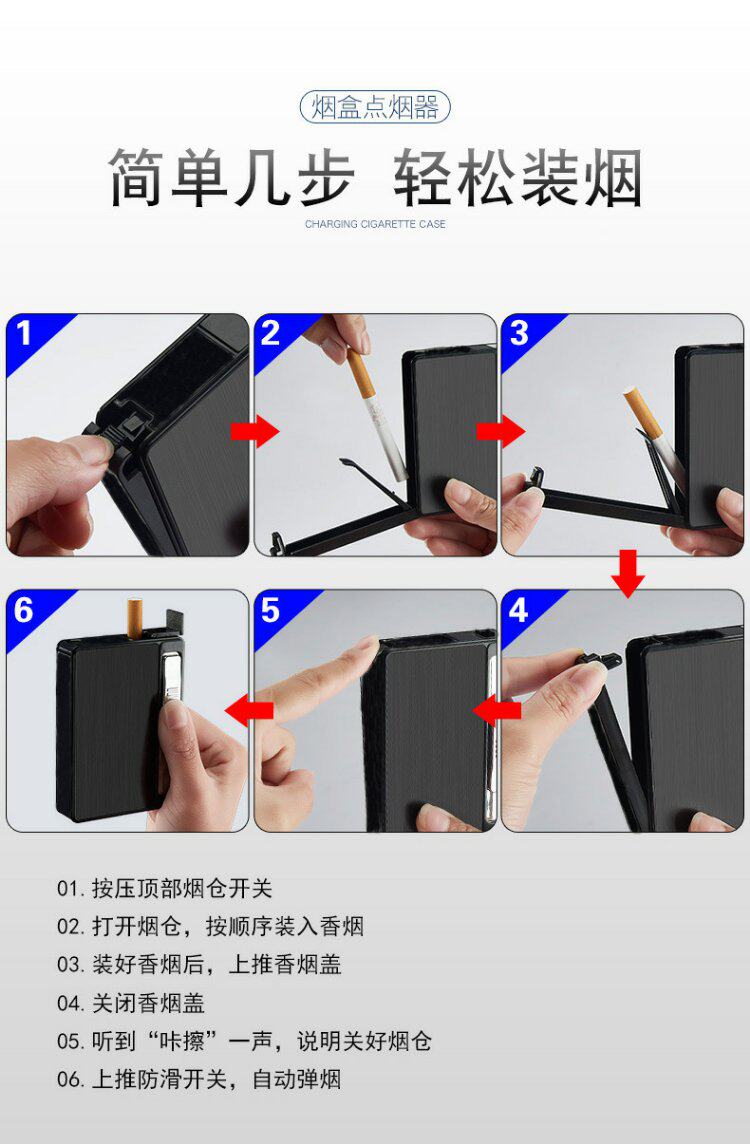 烟盒点烟器

简单几步 轻松装烟

CHARGING CIGARETTE CASE

1

2

3

6

5

4

01. 按压顶部烟仓开关

02. 打开烟仓，按顺序装入香烟

03. 装好香烟后，上推香烟盖

04. 关闭香烟盖

05. 听到“咔擦”一声，说明关好烟仓

06. 上推防滑开关，自动弹烟