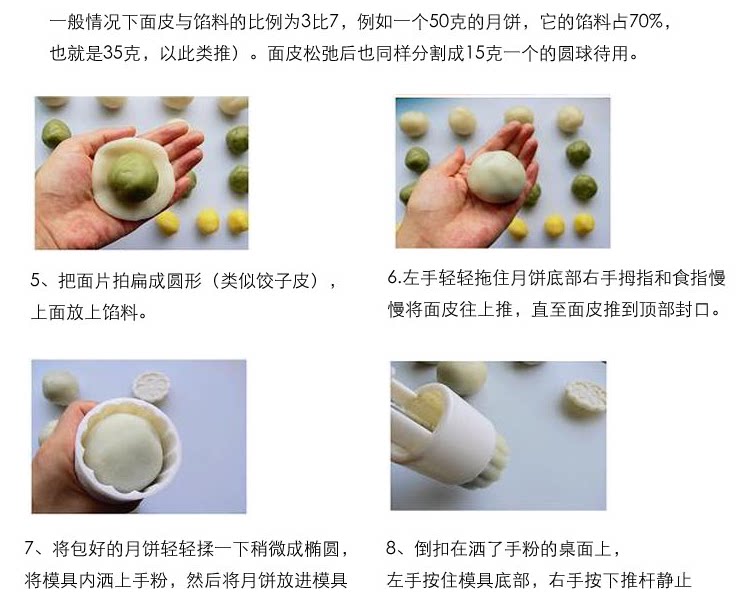 一般情况下面皮与馅料的比例为3比7，例如一个50克的月饼，它的馅料占70%，也就是35克，以此类推）。面皮松弛后也同样分割成15克一个的圆球待用。

5、把面片拍扁成圆形（类似饺子皮），上面放上馅料。

6.左手轻轻拖住月饼底部右手拇指和食指慢慢将面皮往上推，直至面皮推到顶部封口。

7、将包好的月饼轻轻揉一下稍微成椭圆，将模具内洒上手粉，然后将月饼放进模具

8、倒扣在洒了手粉的桌面上，左手按住模具底部，右手按下推杆静止