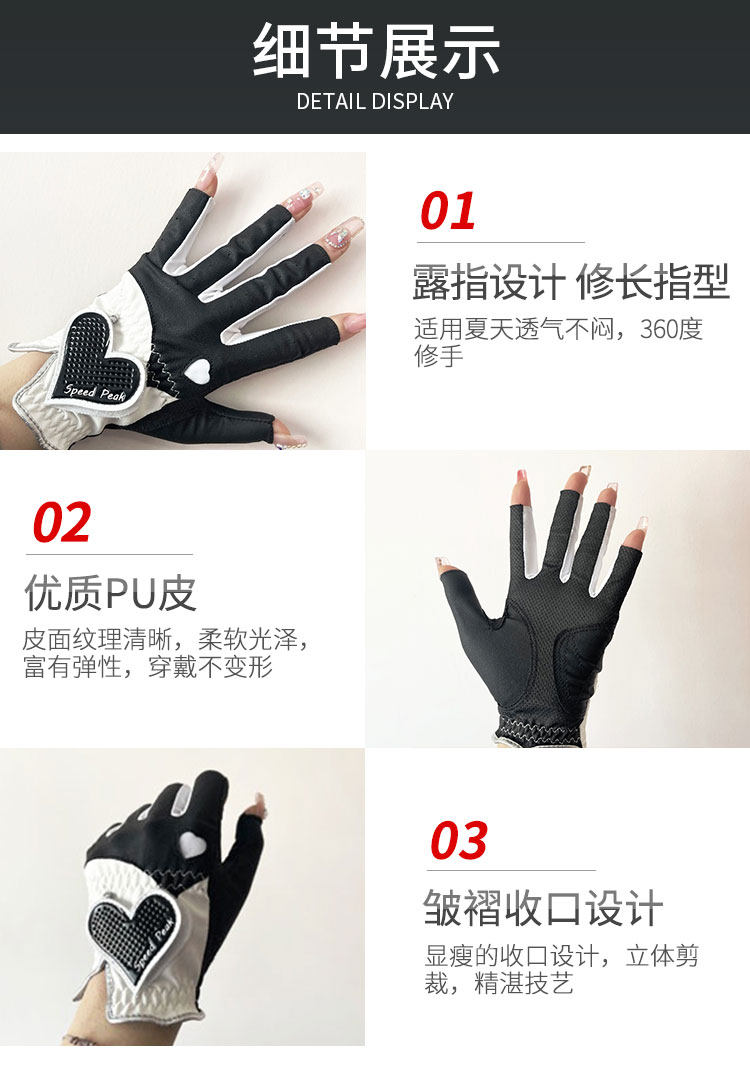 细节展示
DETAIL DISPLAY

Speed Peak

01

露指设计 修长指型

适用夏天透气不闷，360度修手

02

优质PU皮

皮面纹理清晰，柔软光泽，富有弹性，穿戴不变形

Speed Peak

03

皱褶收口设计

显瘦的收口设计，立体剪裁，精湛技艺