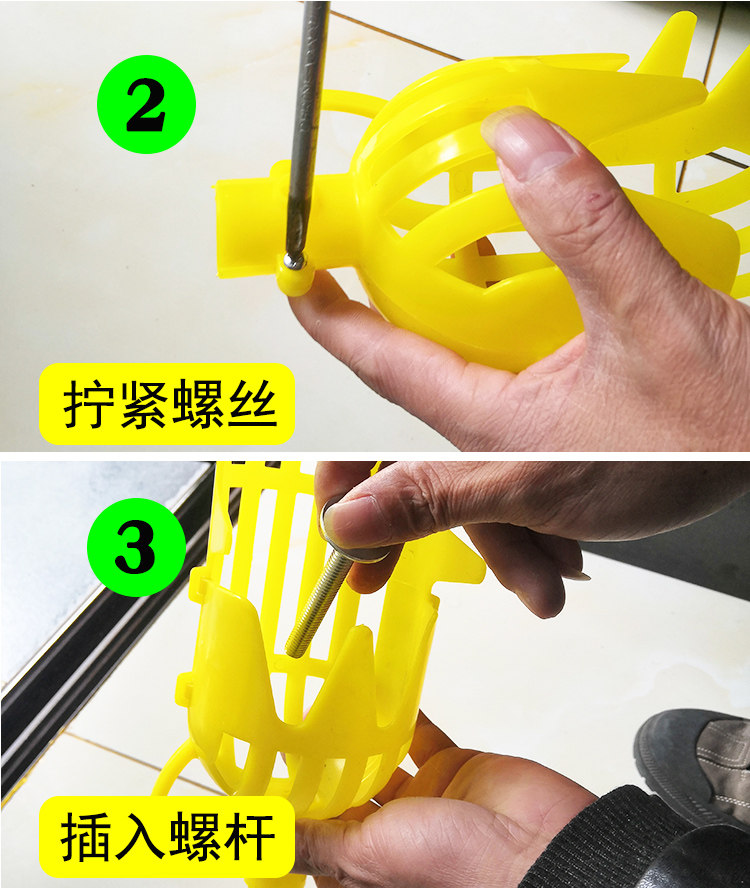 2
拧紧螺丝

3
插入螺杆