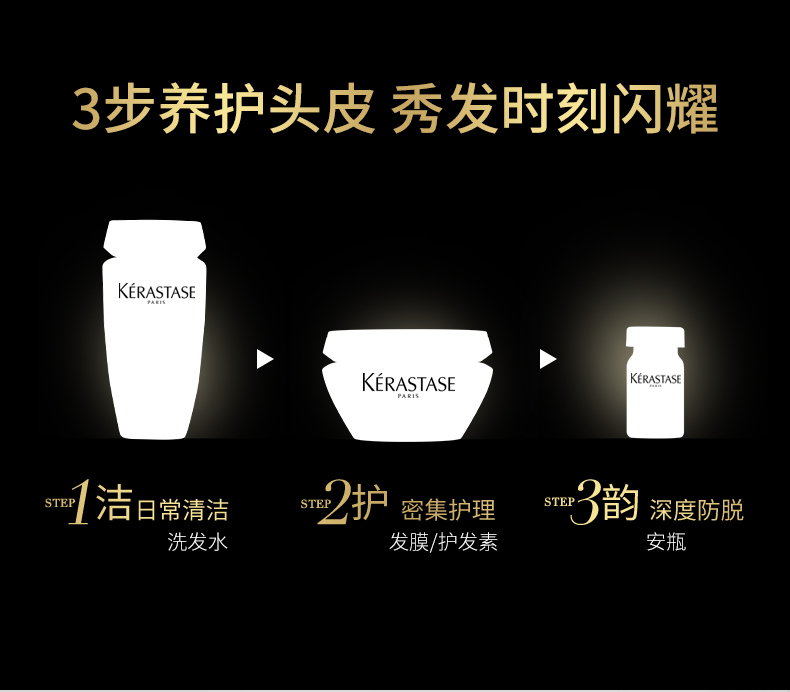 3步养护头皮 秀发时刻闪耀

KÉRASTASE
PARIS

KÉRASTASE
PARIS

KÉRASTASE
PARIS

STEP 1 洁 日常清洁
洗发水

STEP 2 护 密集护理
发膜/护发素

STEP 3 韵 深度防脱
安瓶