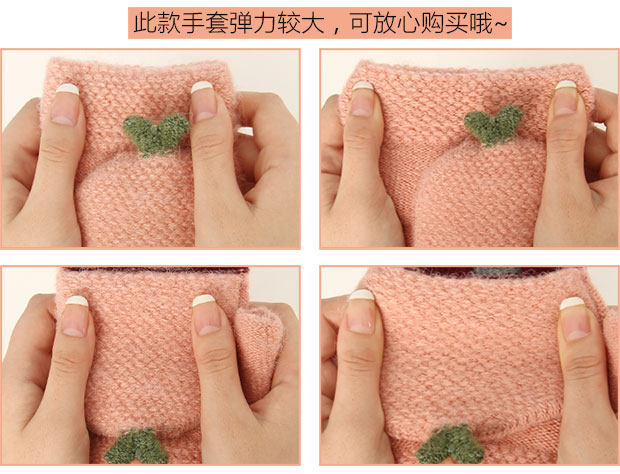 此款手套弹力较大，可放心购买哦~