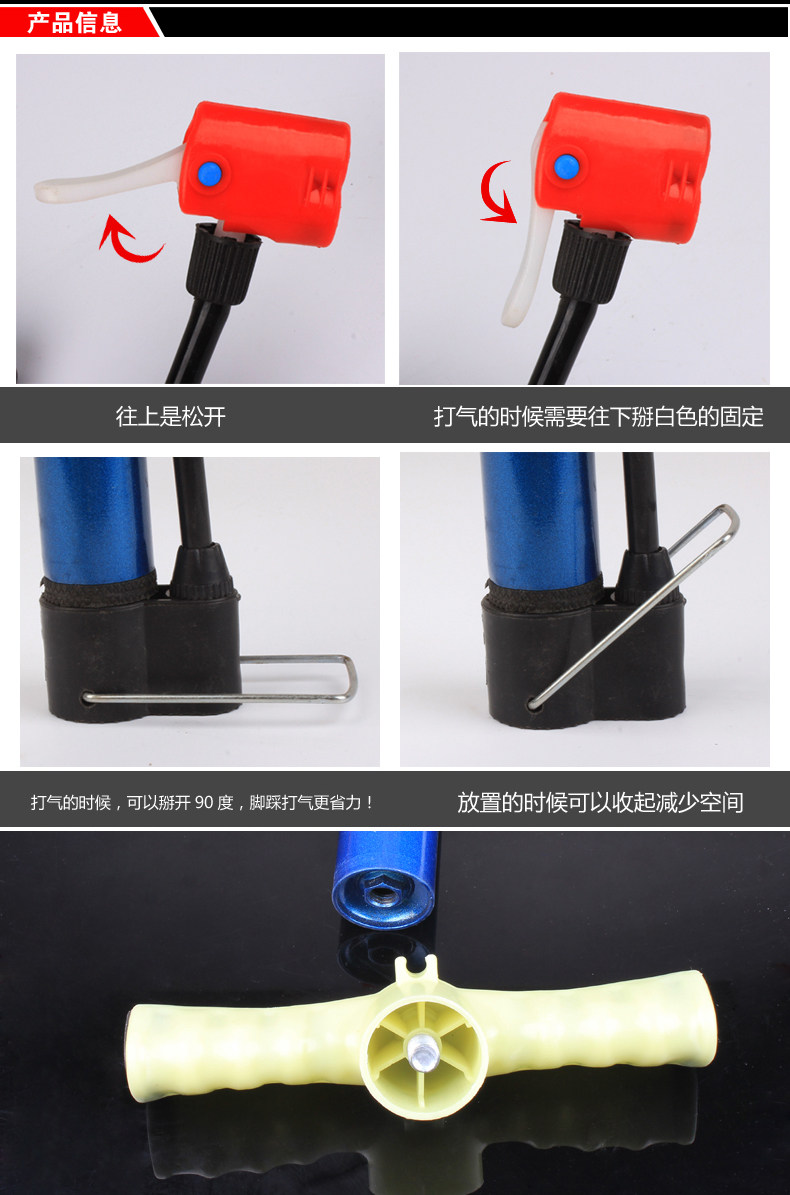 产品信息

往上是松开

打气的时候需要往下掰白色的固定

打气的时候，可以掰开 90 度，脚踩打气更省力！

放置的时候可以收起减少空间