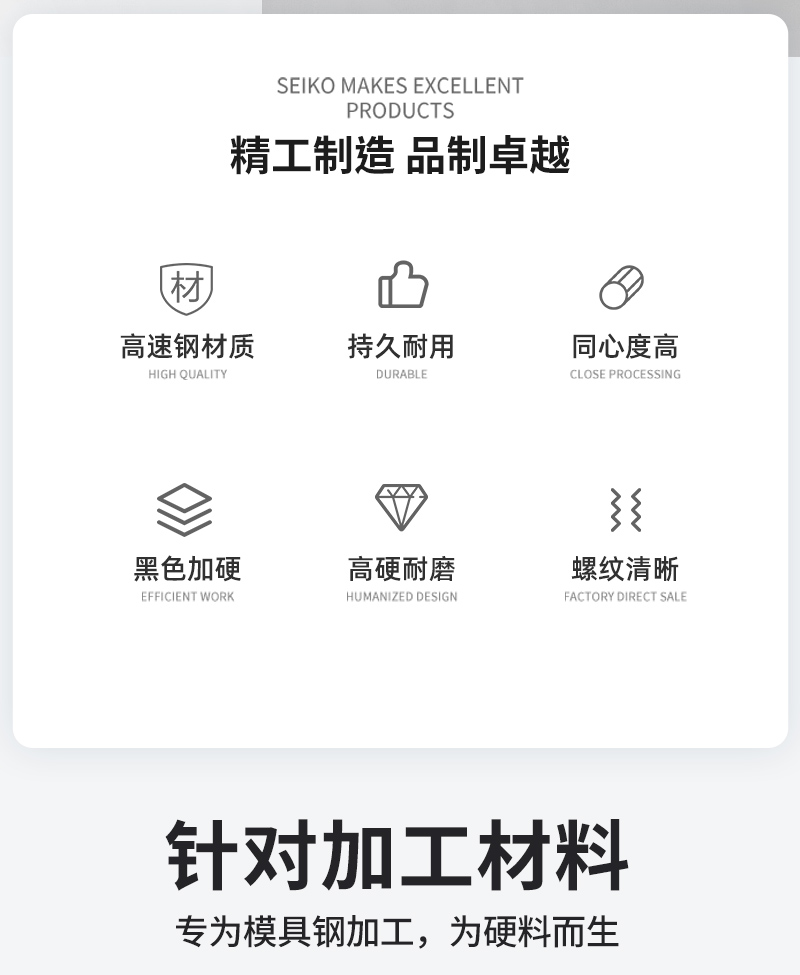 SEIKO MAKES EXCELLENT PRODUCTS

精工制造 品制卓越

材

高速钢材质
HIGH QUALITY

持久耐用
DURABLE

同心度高
CLOSE PROCESSING

黑色加硬
EFFICIENT WORK

高硬耐磨
HUMANIZED DESIGN

螺纹清晰
FACTORY DIRECT SALE

针对加工材料

专为模具钢加工，为硬料而生