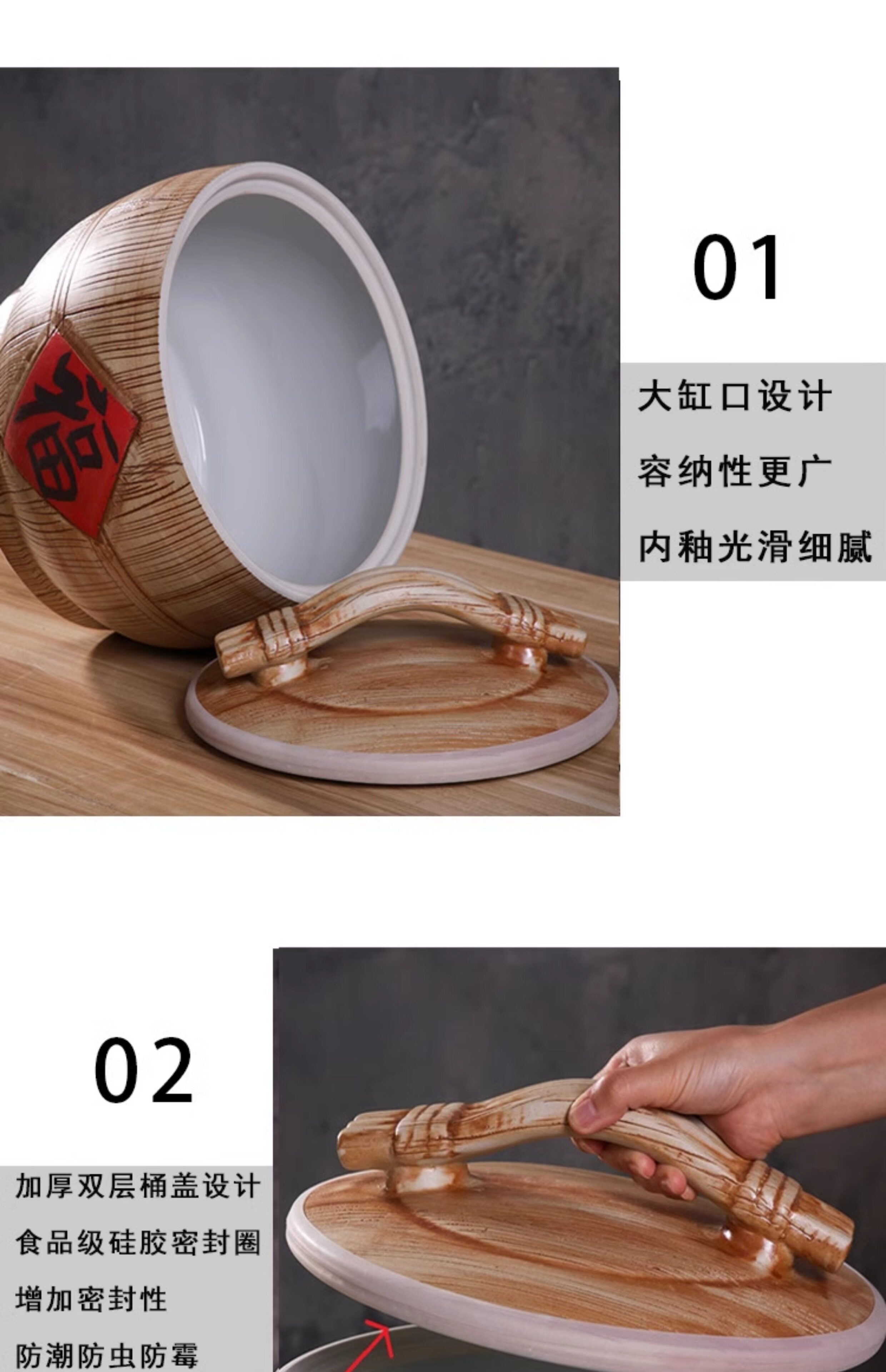 福

01

大缸口设计
容纳性更广
内釉光滑细腻

02

加厚双层桶盖设计
食品级硅胶密封圈
增加密封性
防潮防虫防霉