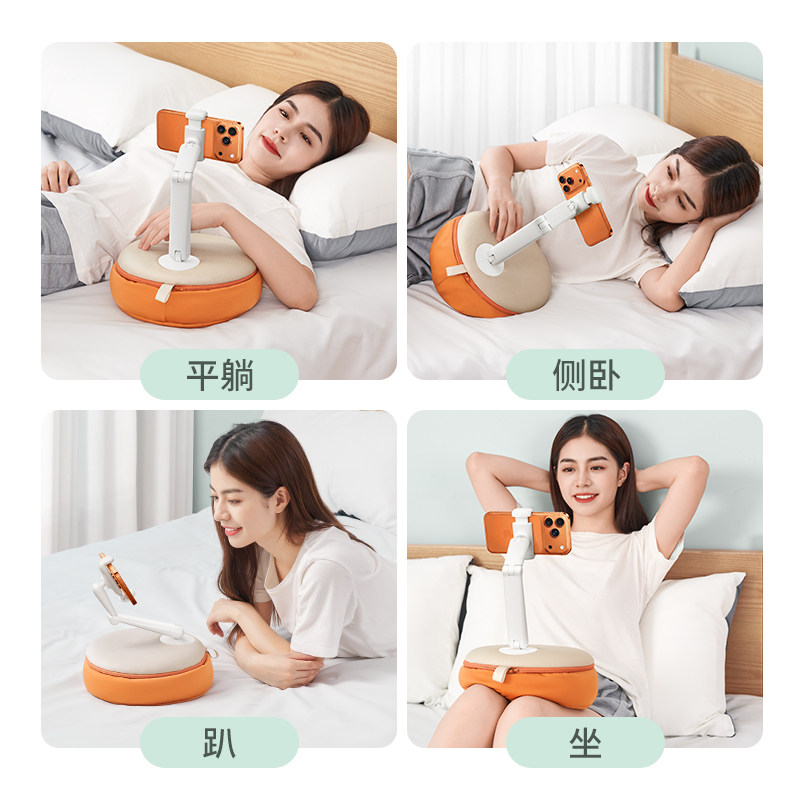 平躺

侧卧

趴

坐