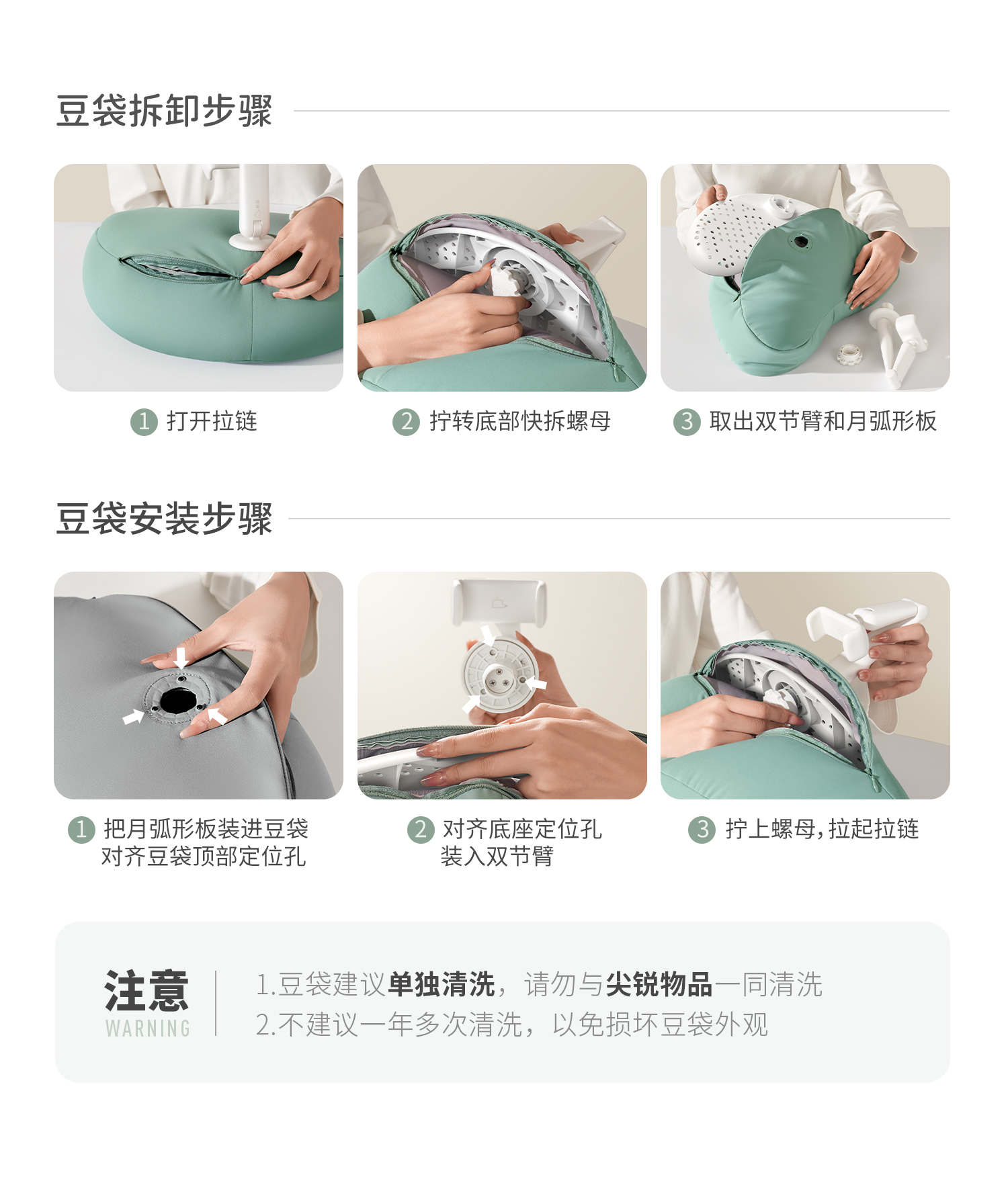 豆袋拆卸步骤

1 打开拉链

2 拧转底部快拆螺母

3 取出双节臂和月弧形板

豆袋安装步骤

1 把月弧形板装进豆袋
对齐豆袋顶部定位孔

2 对齐底座定位孔
装入双节臂

3 拧上螺母，拉起拉链

注意
WARNING

1.豆袋建议单独清洗，请勿与尖锐物品一同清洗
2.不建议一年多次清洗，以免损坏豆袋外观