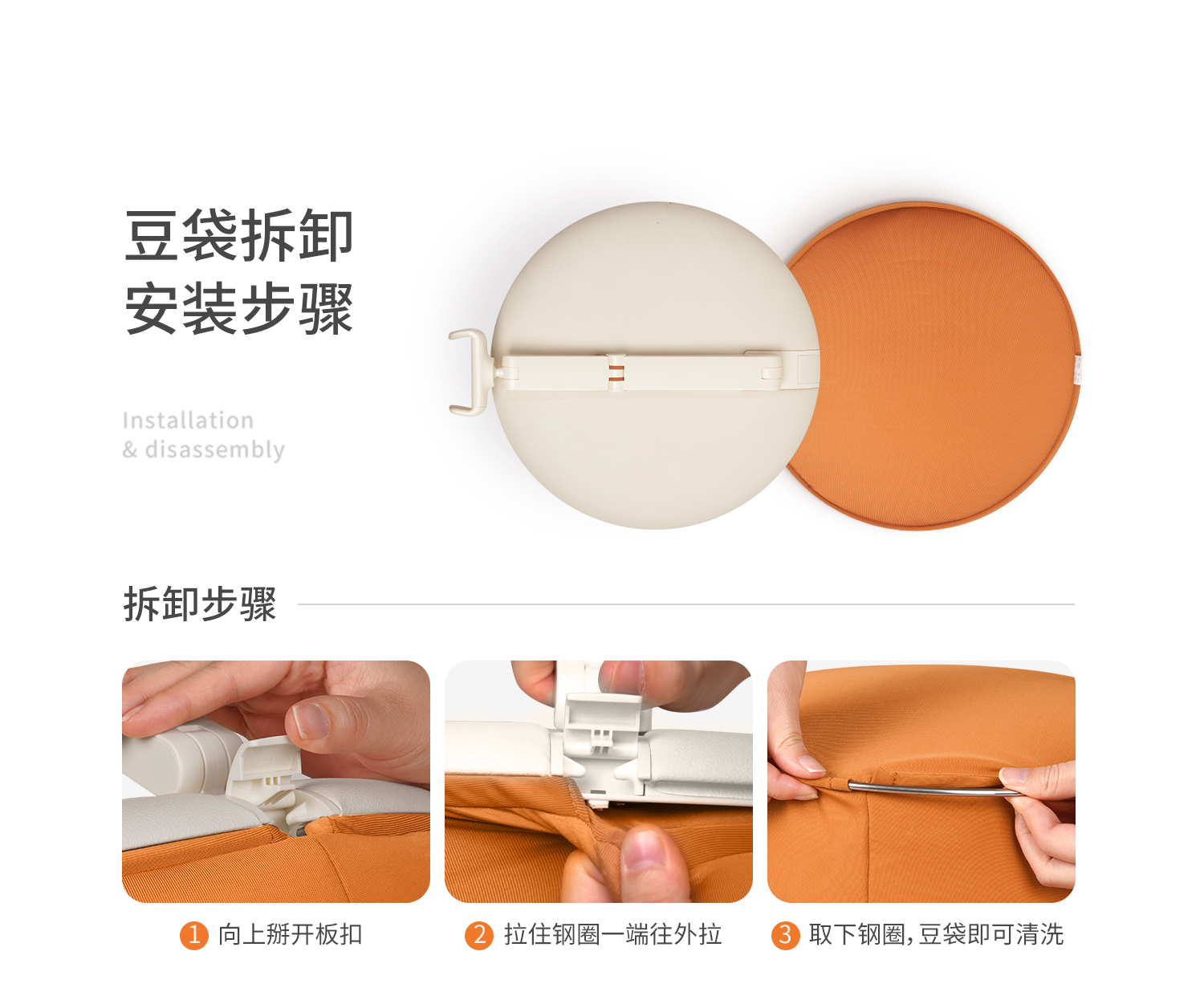 豆袋拆卸
安装步骤

Installation
& disassembly

拆卸步骤

1 向上掰开板扣

2 拉住钢圈一端往外拉

3 取下钢圈，豆袋即可清洗