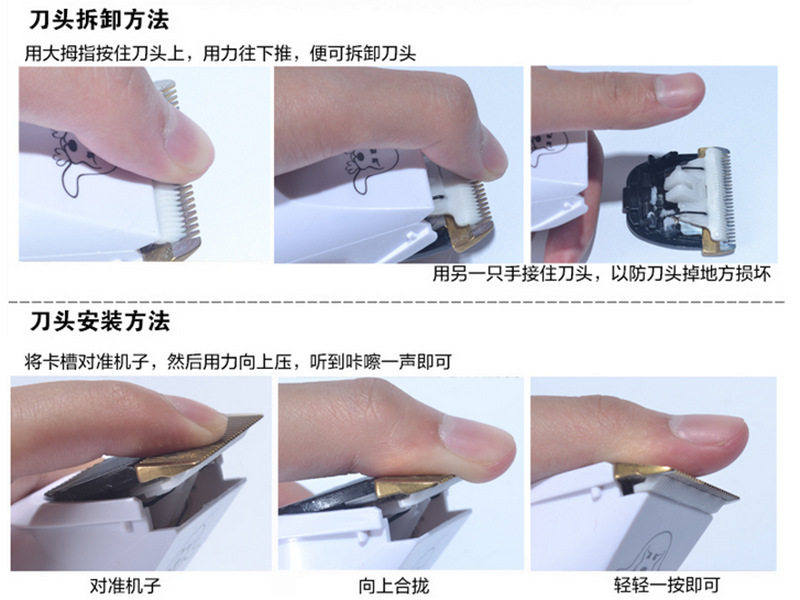 刀头拆卸方法

用大拇指按住刀头上，用力往下推，便可拆卸刀头

用另一只手接住刀头，以防刀头掉地方损坏

刀头安装方法

将卡槽对准机子，然后用力向上压，听到咔嚓一声即可

对准机子

向上合拢

轻轻一按即可