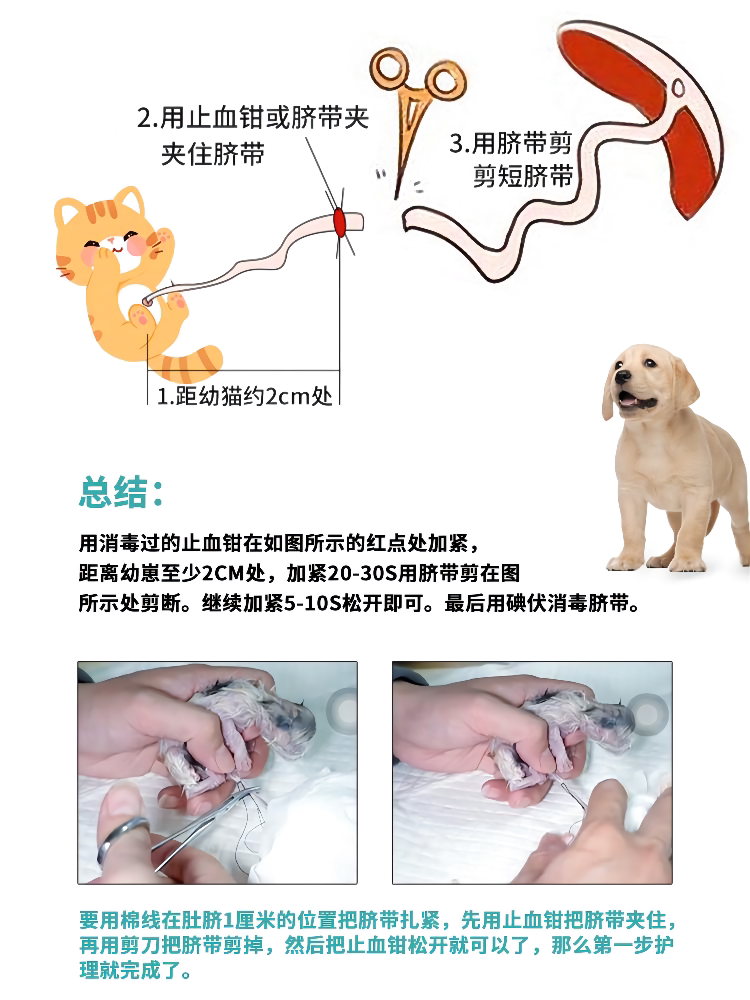 2.用止血钳或脐带夹夹住脐带

3.用脐带剪剪短脐带

1.距幼猫约2cm处

总结：

用消毒过的止血钳在如图所示的红点处加紧，距离幼崽至少2CM处，加紧20-30S用脐带剪在图所示处剪断。继续加紧5-10S松开即可。最后用碘伏消毒脐带。

要用棉线在肚脐1厘米的位置把脐带扎紧，先用止血钳把脐带夹住，再用剪刀把脐带剪掉，然后把止血钳松开就可以了，那么第一步护理就完成了。