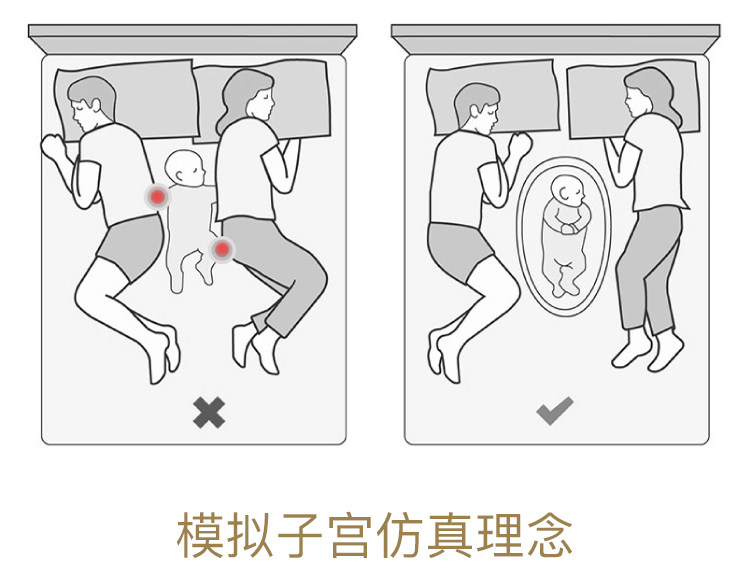 模拟子宫仿真理念