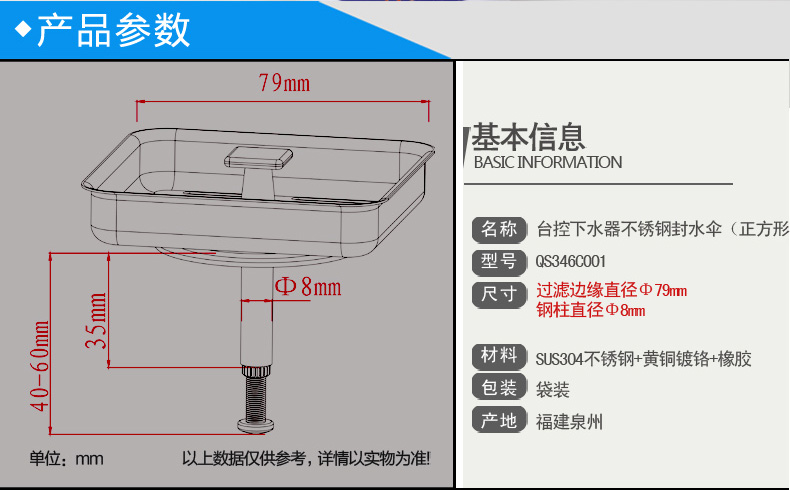 ◆产品参数

79mm

Φ8mm

35mm

40-60mm

单位：mm

以上数据仅供参考，详情以实物为准!

基本信息
BASIC INFORMATION

名称 台控下水器不锈钢封水伞（正方形

型号 QS346C001

尺寸 过滤边缘直径Φ79mm
钢柱直径Φ8mm

材料 SUS304不锈钢+黄铜镀铬+橡胶

包装 袋装

产地 福建泉州