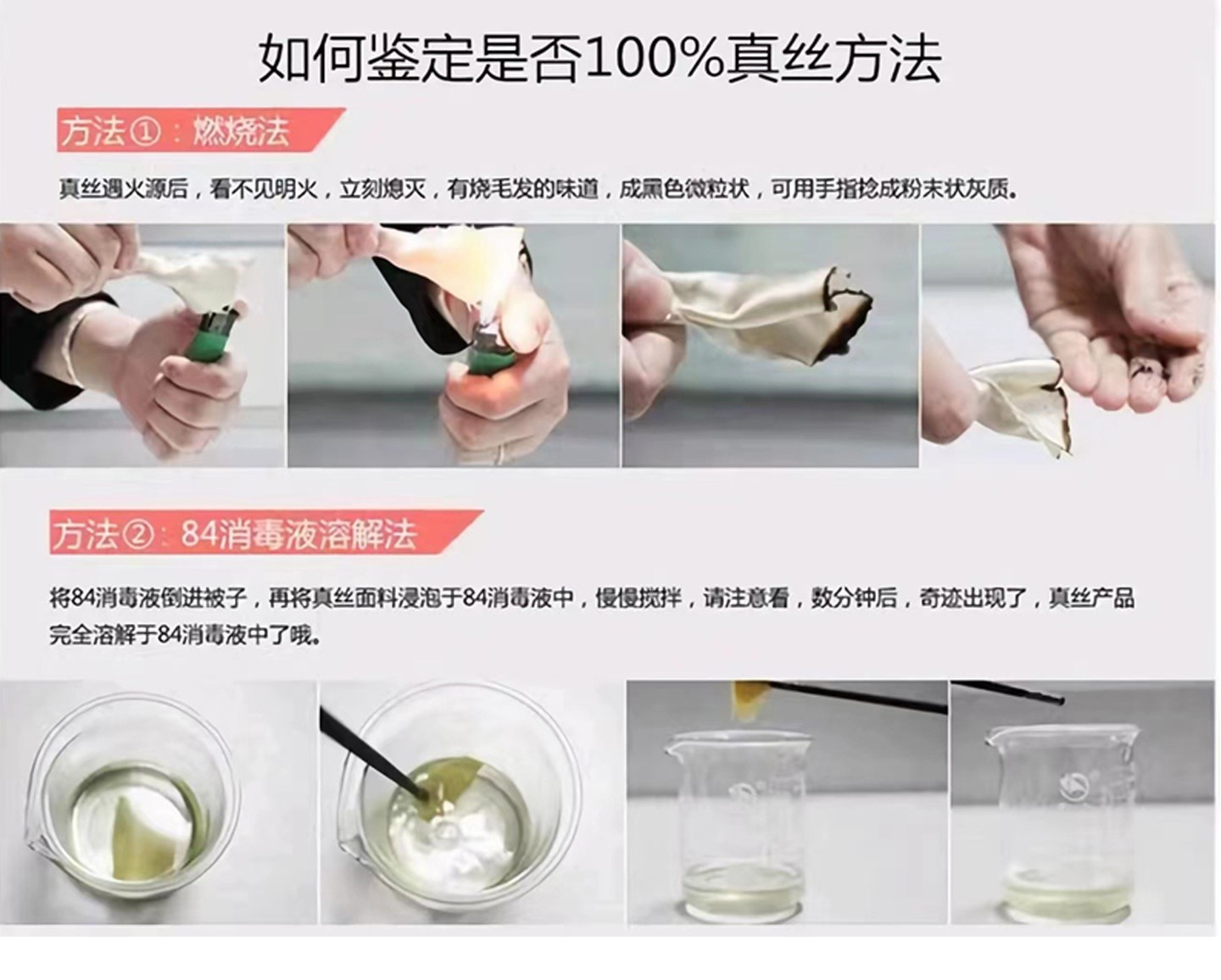 如何鉴定是否100%真丝方法

方法①：燃烧法

真丝遇火源后，看不见明火，立刻熄灭，有烧毛发的味道，成黑色微粒状，可用手指捻成粉末状灰质。

方法②：84消毒液溶解法

将84消毒液倒进被子，再将真丝面料浸泡于84消毒液中，慢慢搅拌，请注意看，数分钟后，奇迹出现了，真丝产品完全溶解于84消毒液中了哦。