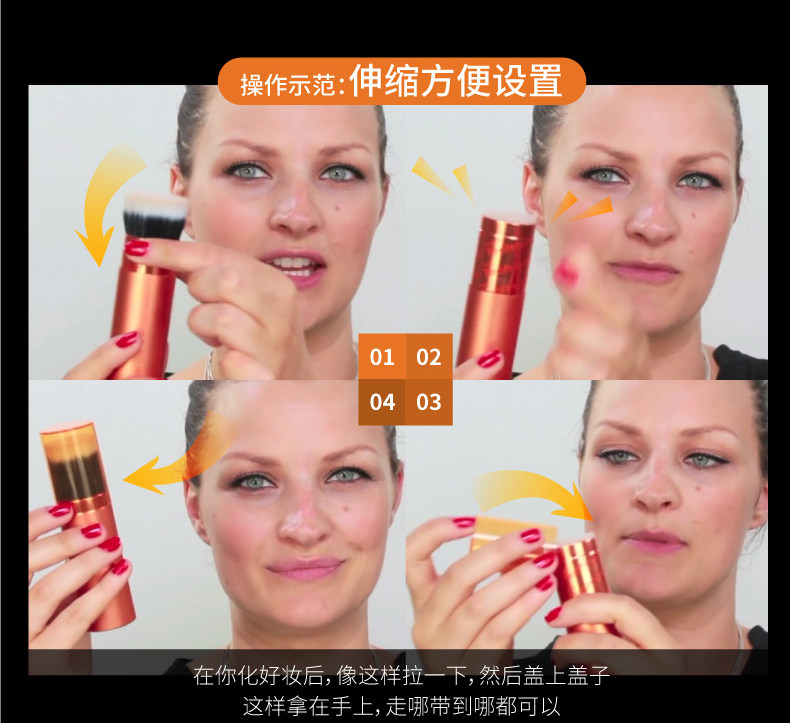 操作示范:伸缩方便设置

01 02
04 03

在你化好妆后,像这样拉一下,然后盖上盖子
这样拿在手上,走哪带到哪都可以