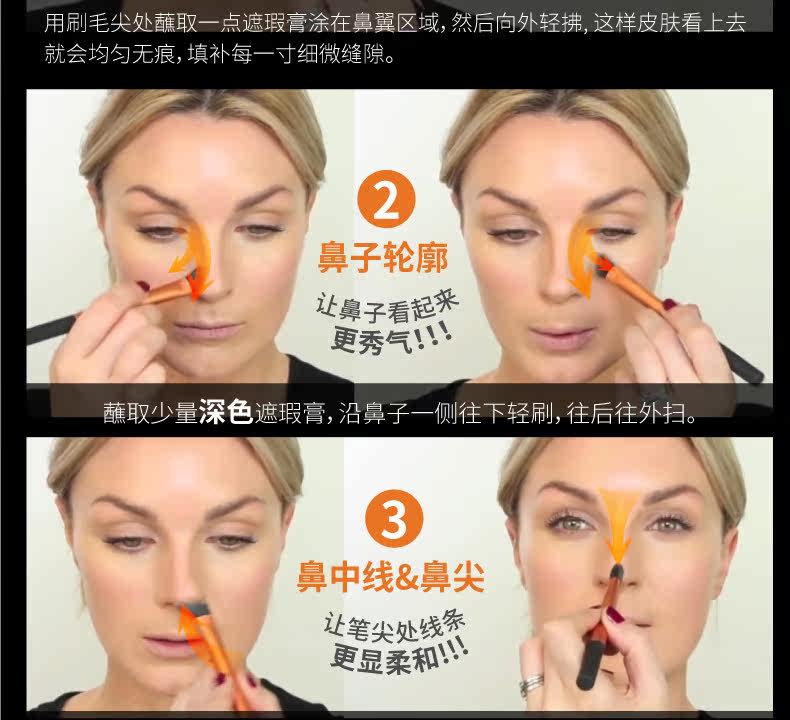 用刷毛尖处蘸取一点遮瑕膏涂在鼻翼区域，然后向外轻拂，这样皮肤看上去就会均匀无痕，填补每一寸细微缝隙。

2

鼻子轮廓

让鼻子看起来更秀气!!!

蘸取少量深色遮瑕膏，沿鼻子一侧往下轻刷，往后往外扫。

3

鼻中线&鼻尖

让笔尖处线条更显柔和!!!